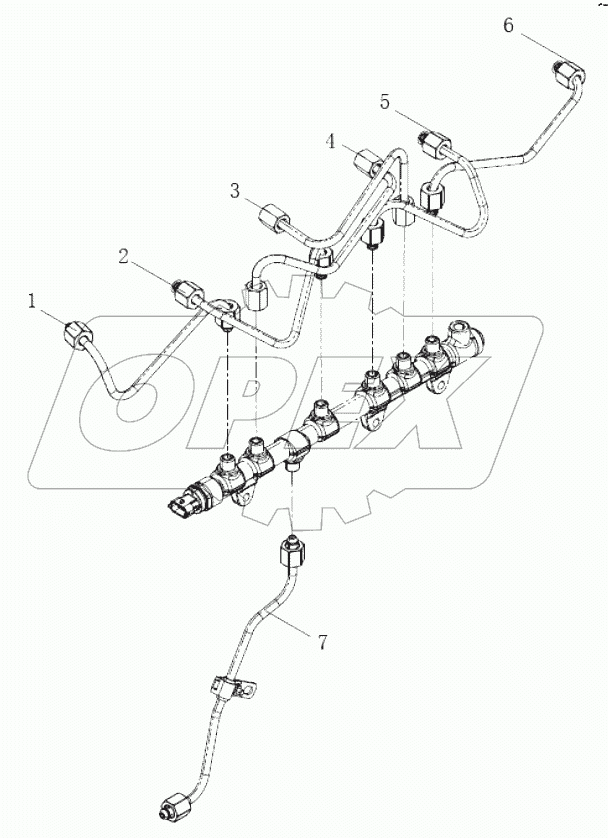 6
5
4
3
2
1
OPEX
7