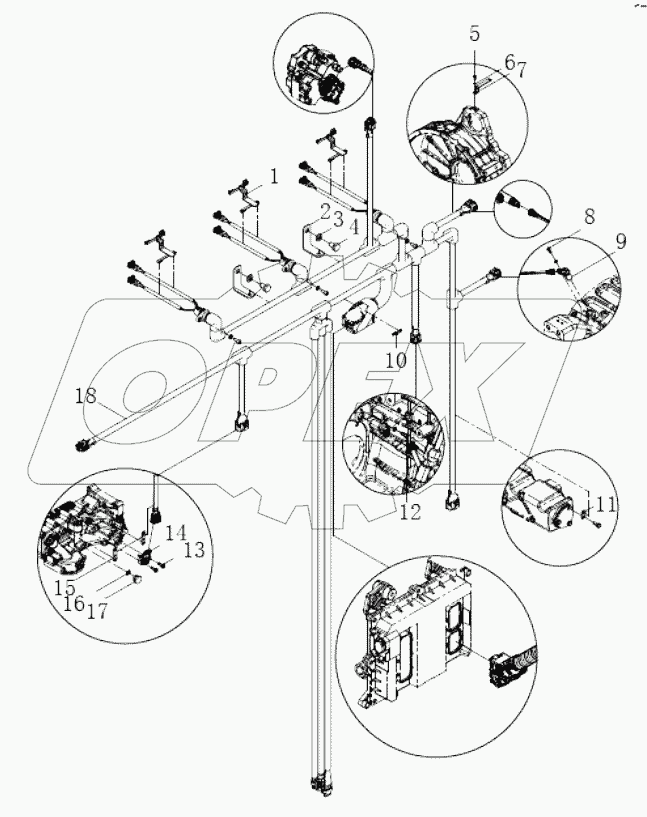 5
6
7
1
2
3
4
8
9
10
18
12
11
14
13
15
16
17
OPEX