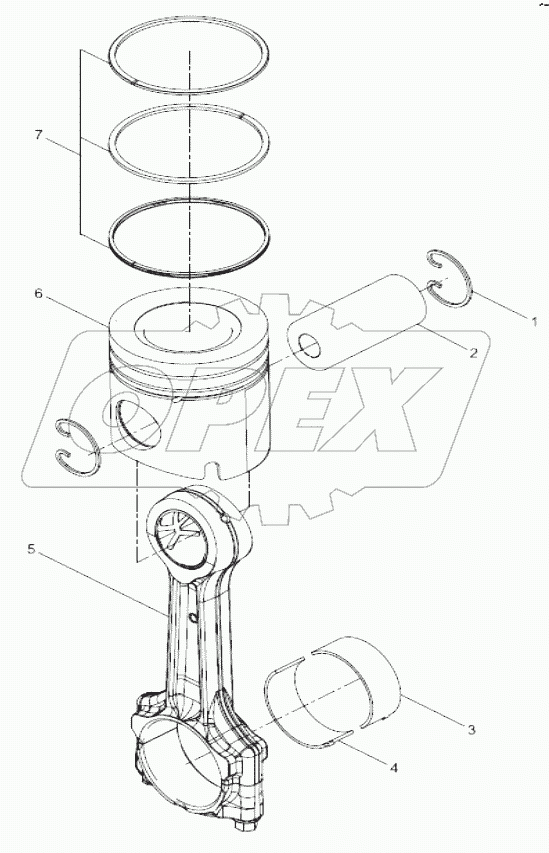 7
6
1
2
OPEX
5
3
4