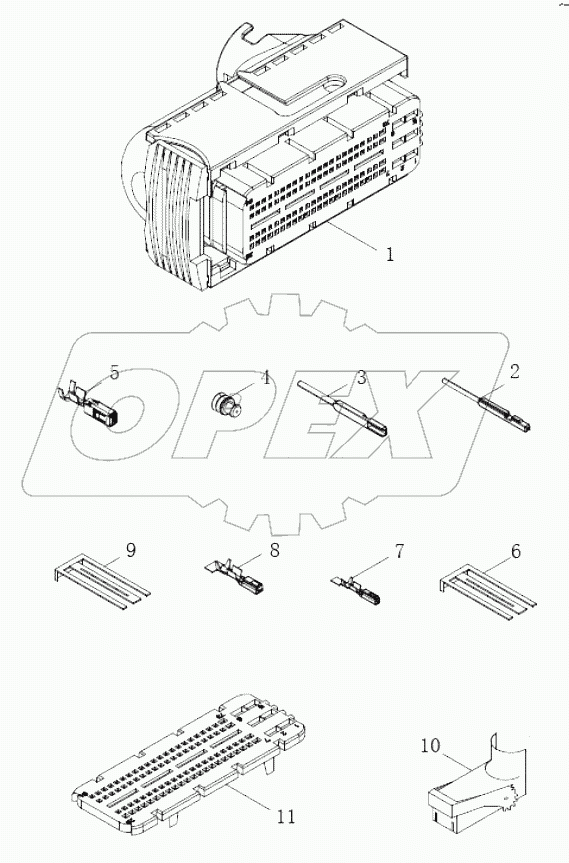 1

5
4
3
2

OPEX

9
8
7
6

10

11