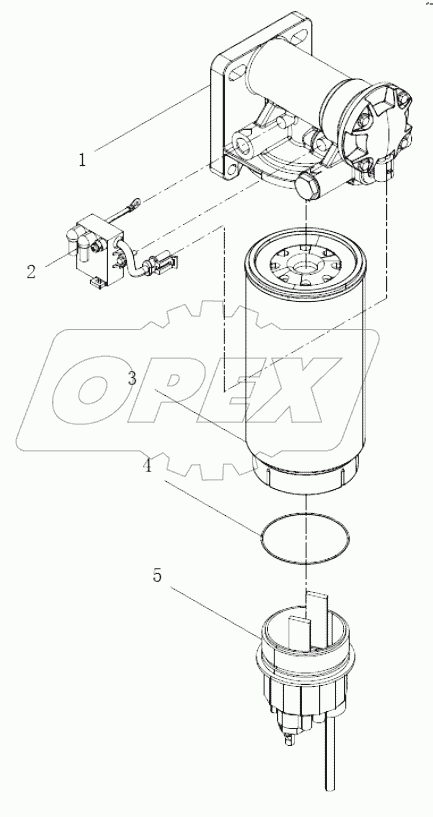 1

2

OPEX

3

4

5