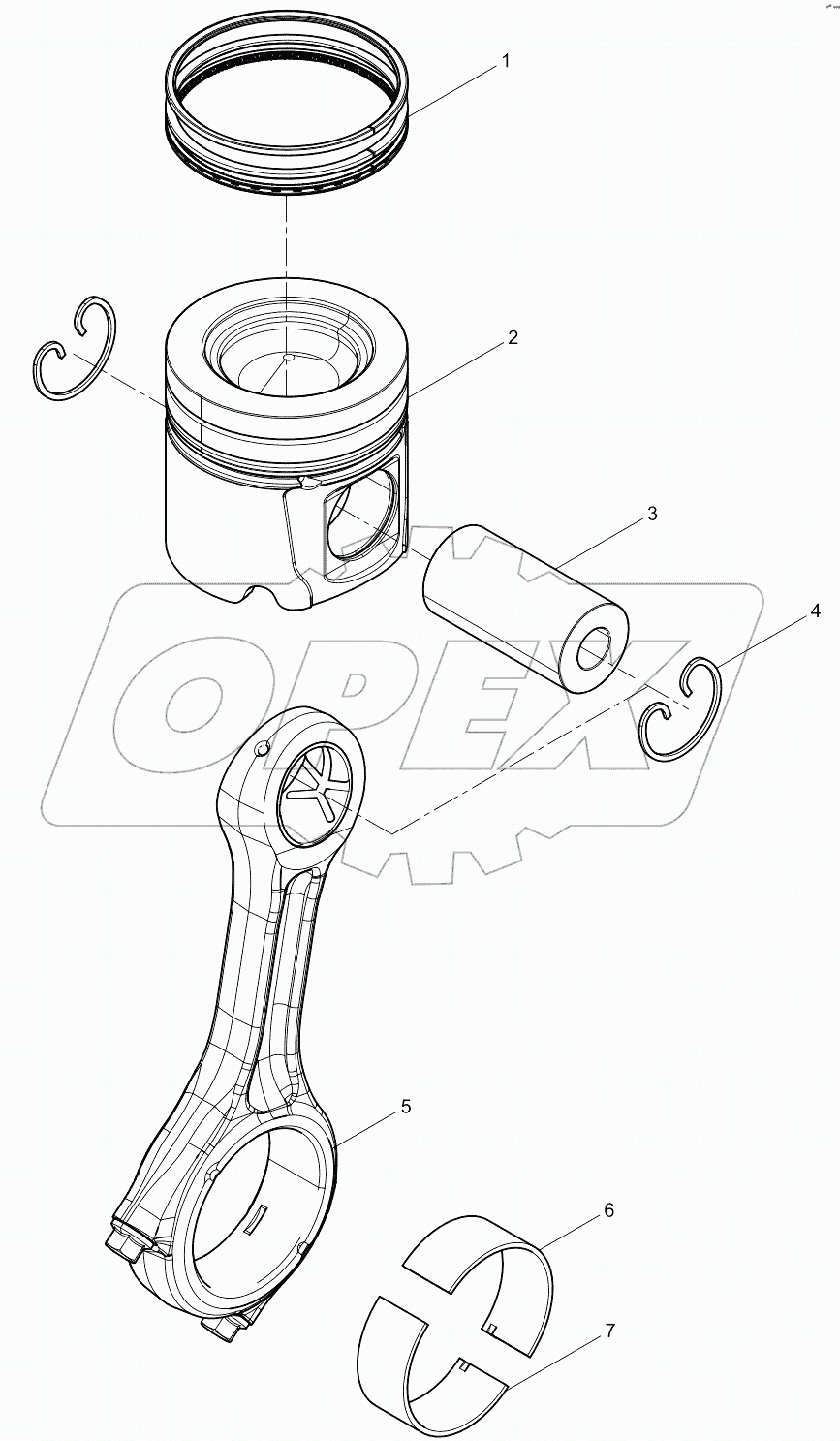 1
2
3
4
OPEX
5
6
7