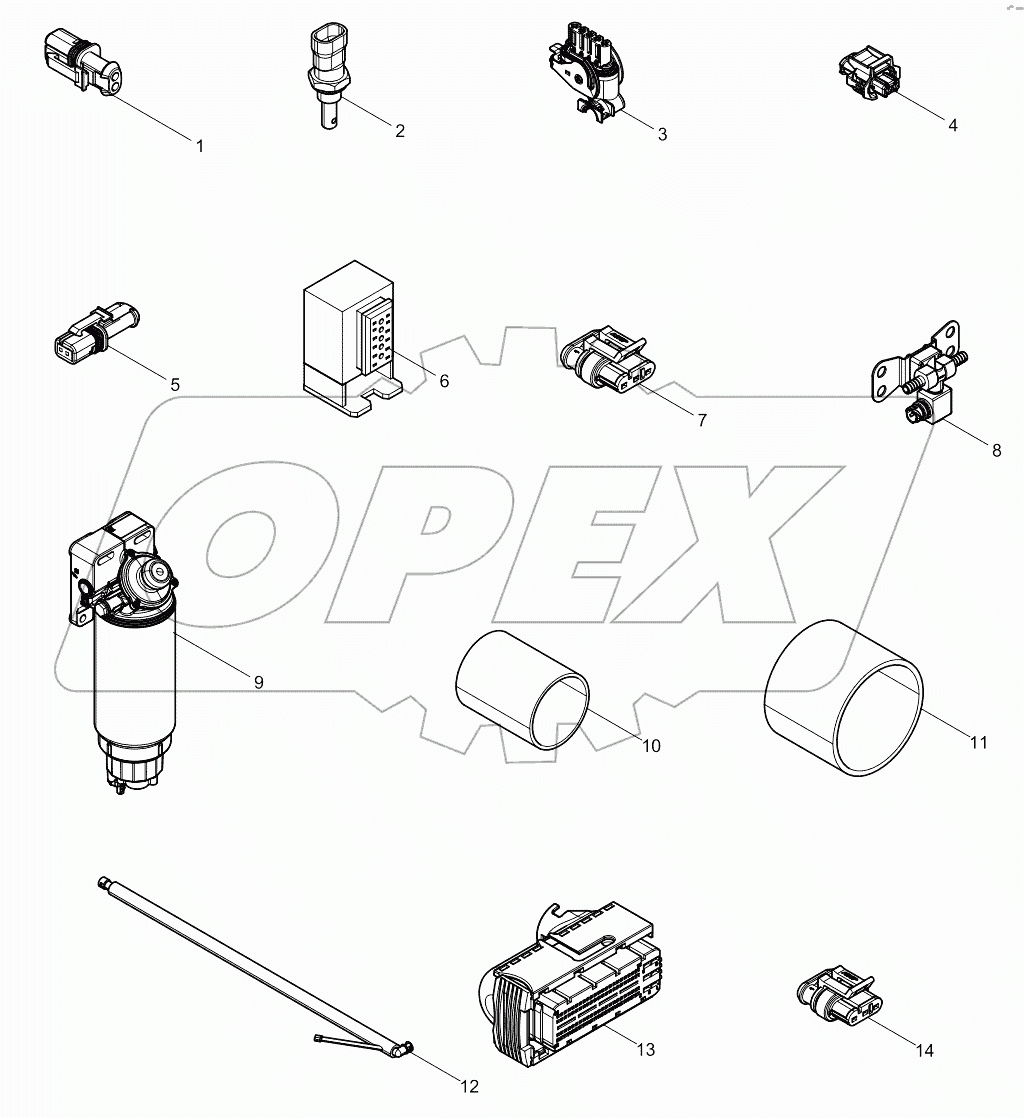 1
2
3
4
5
6
7
8
OPEX
9
10
11
12
13
14