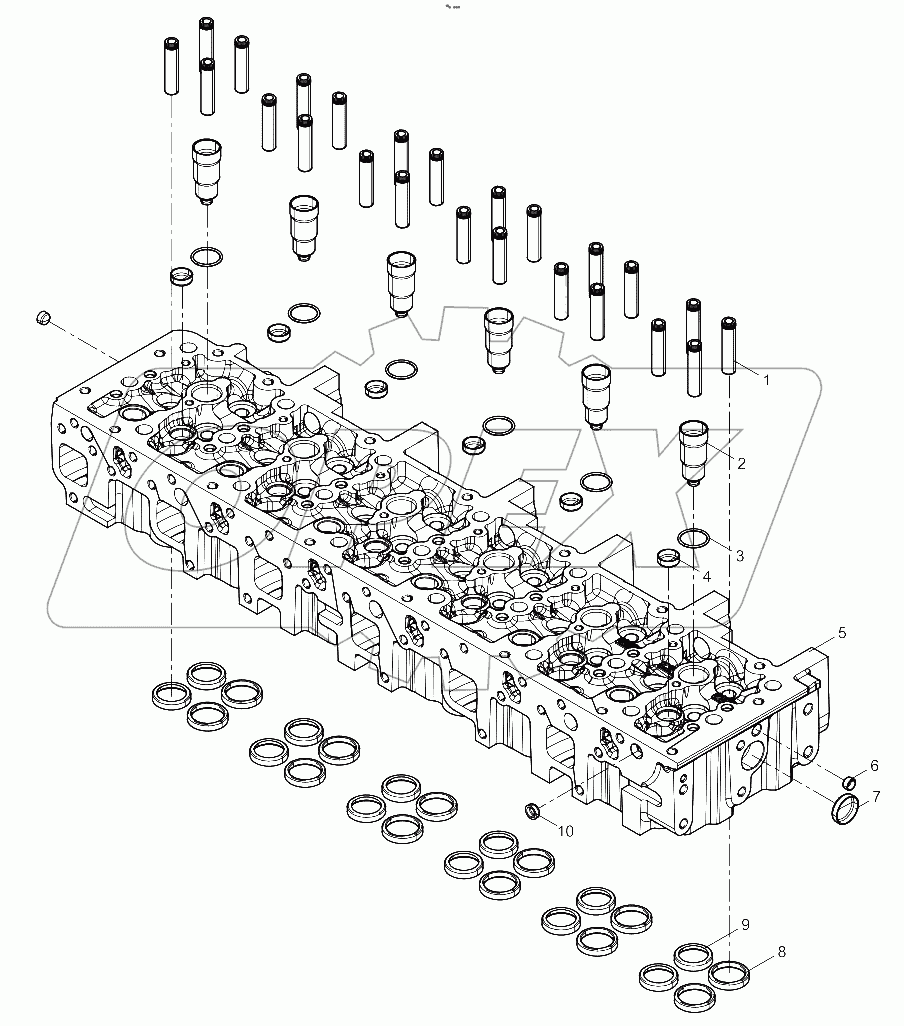 1
2
3
4
5
6
7
10
9
8