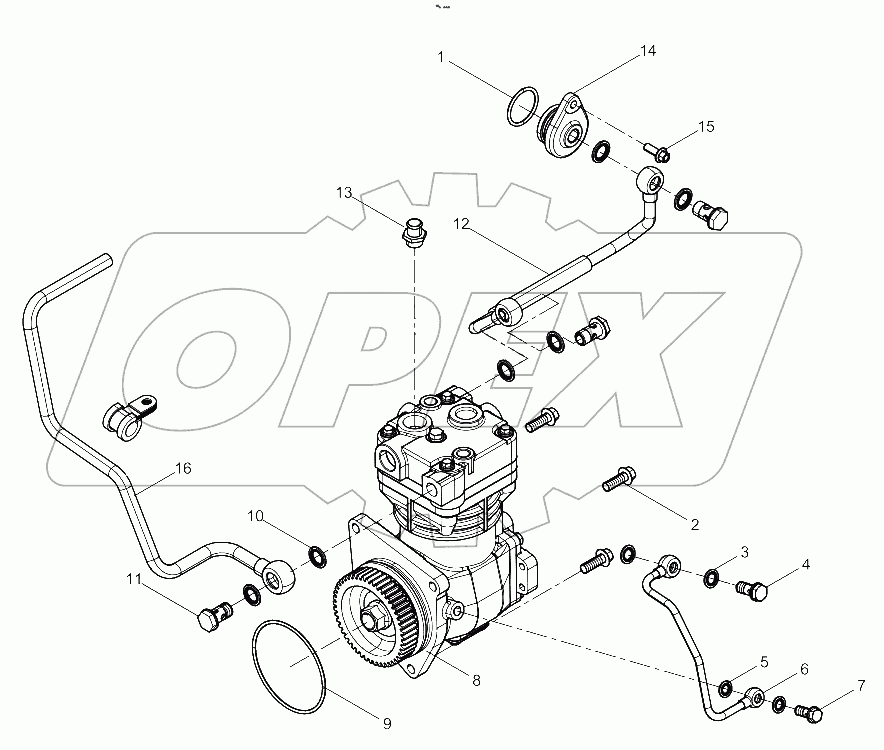 1
14
15
13
12
OPEX
16
10
2
3
4
11
8
5
6
7
9