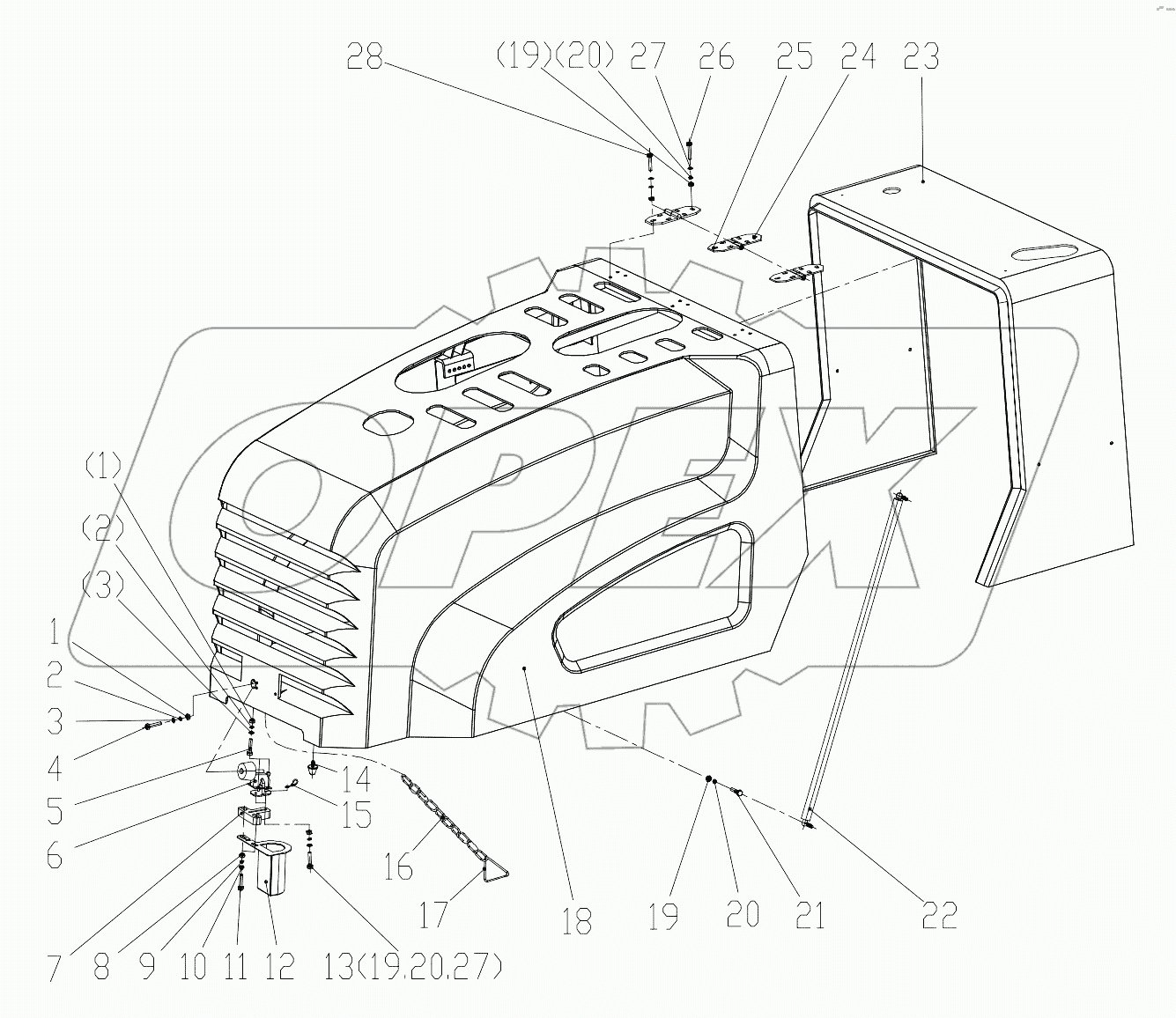 28 (19)(20) 27 26 25 24 23

OPEX

(1)
(2)
(3)
1
2
3
4
5
6
7 8 9 10 11 12 13(19.20.27)
14
15
16
17
18
19 20 21 22