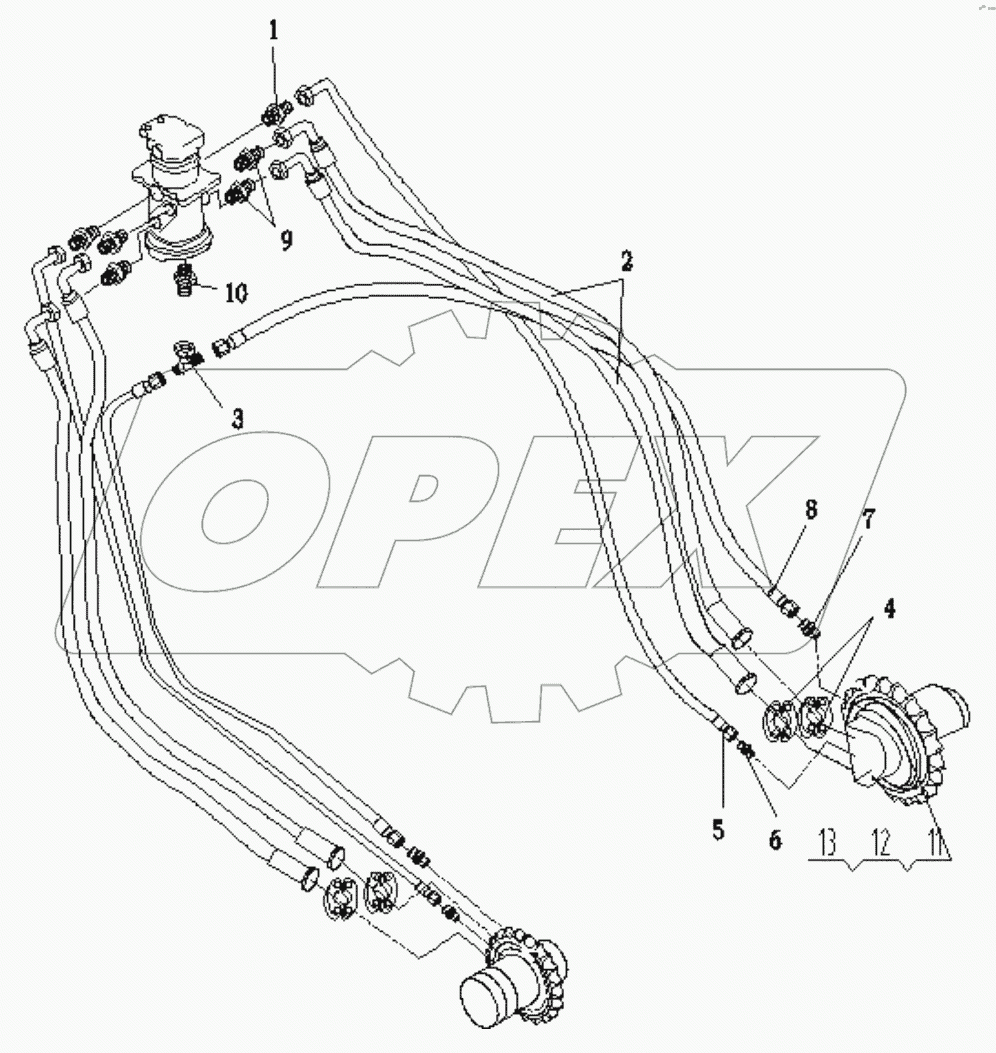 1
9
10
2
3
OPEX
8
7
4
5
6
13
12
11