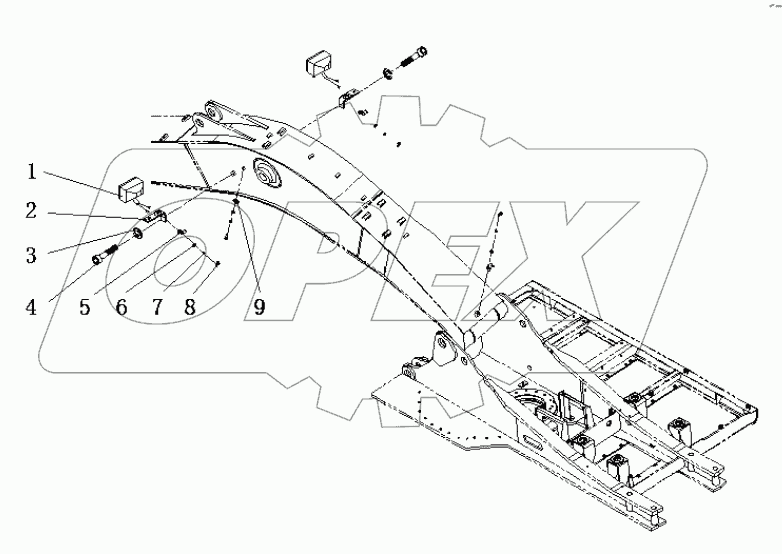 1
2
3
4
5
6
7
8
9
OPEX