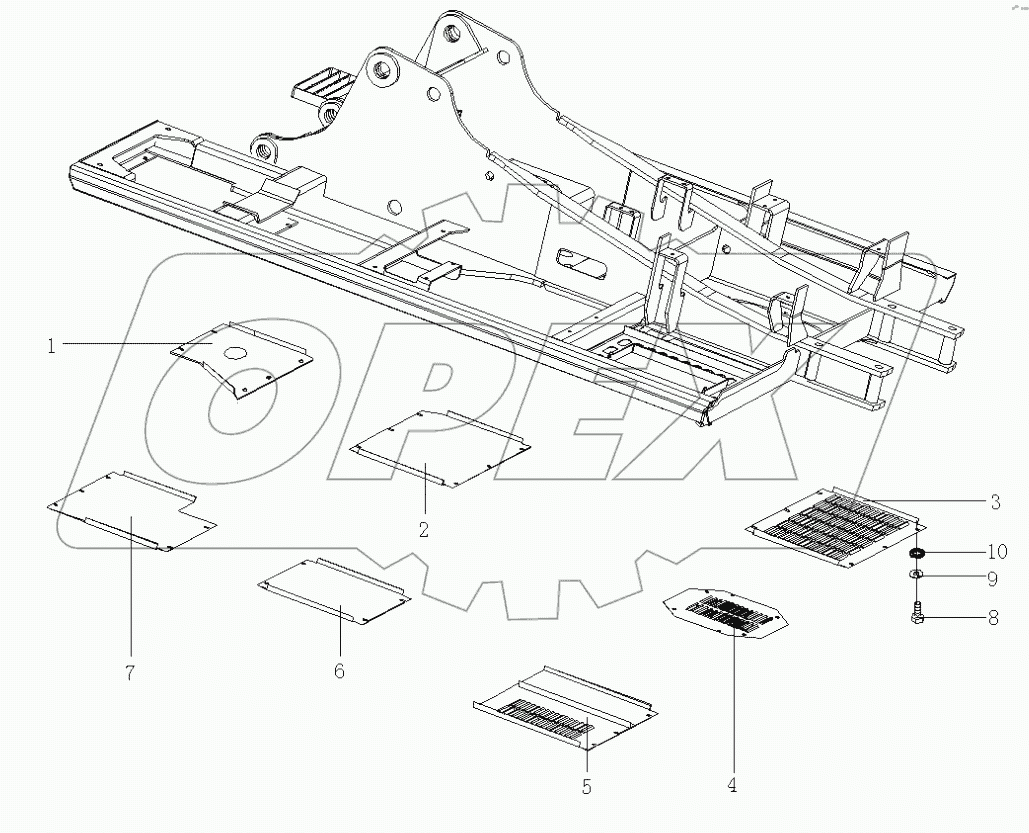 OPEX

1

2

3

10

9

8

7

6

5

4