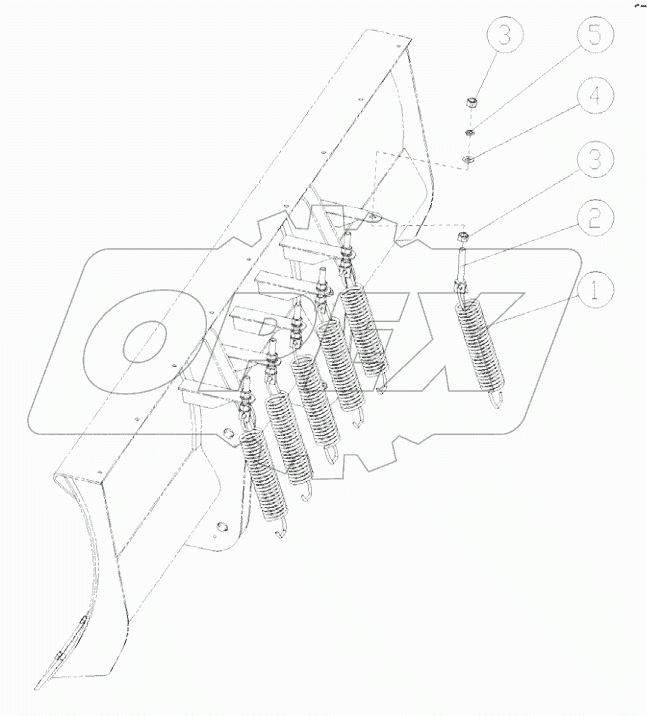 3
5
4
3
2
1
OPEX