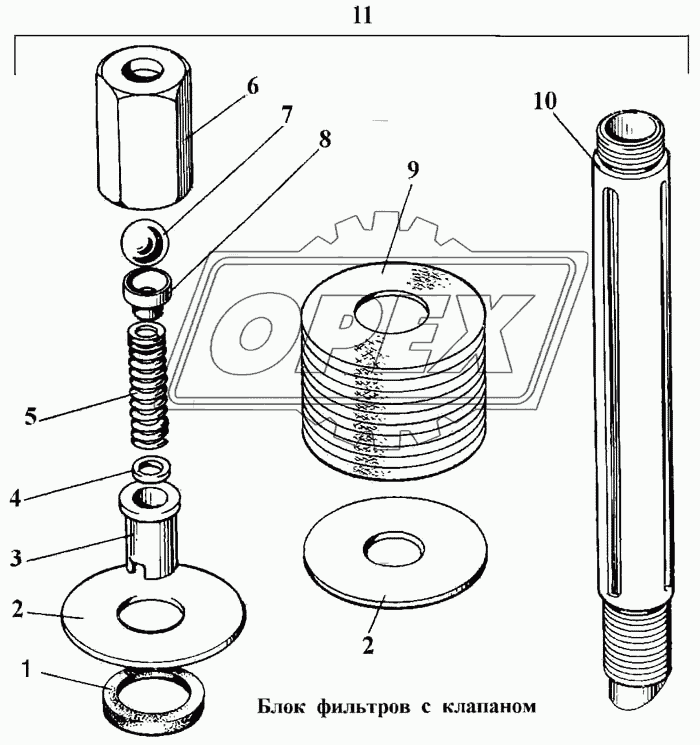 11

6

7

8

10

9

OPEX

5

4

3

2

2

1

Блок фильтров с клапаном