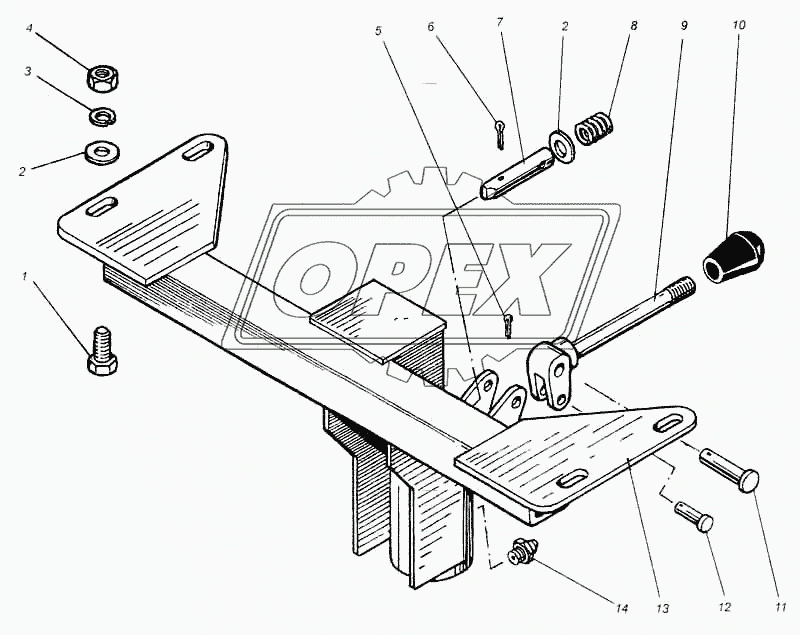 4
3
2
1
5
6
7
2
8
9
10
OPEX
14
13
12
11