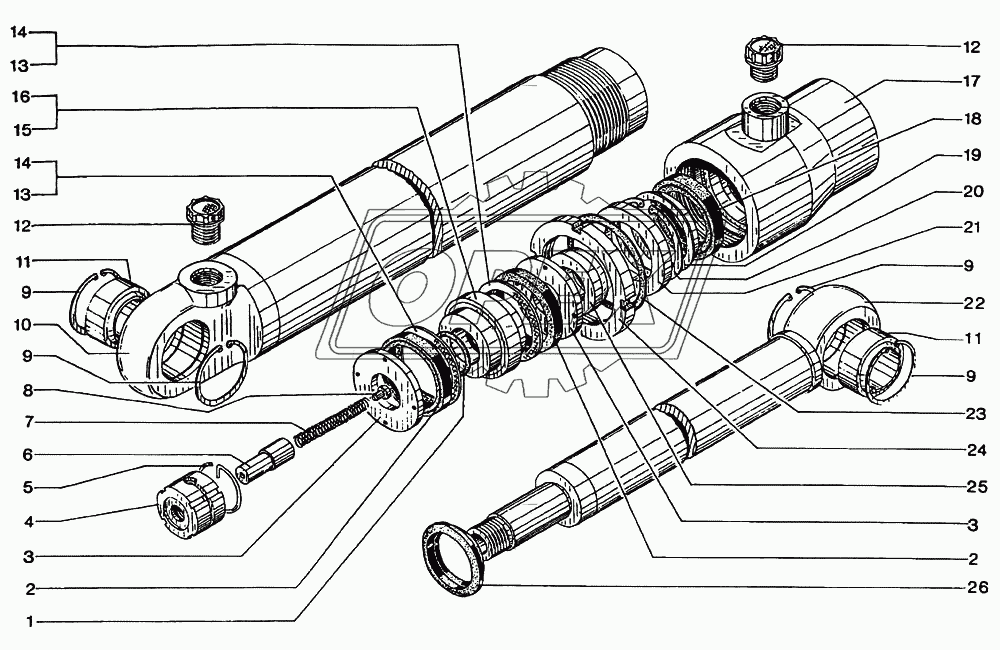 14
13
16
15
14
13
12
11
9
10
9
8
7
6
5
4
3
2
1
12
17
18
19
20
21
9
22
11
9
23
24
25
3
2
26