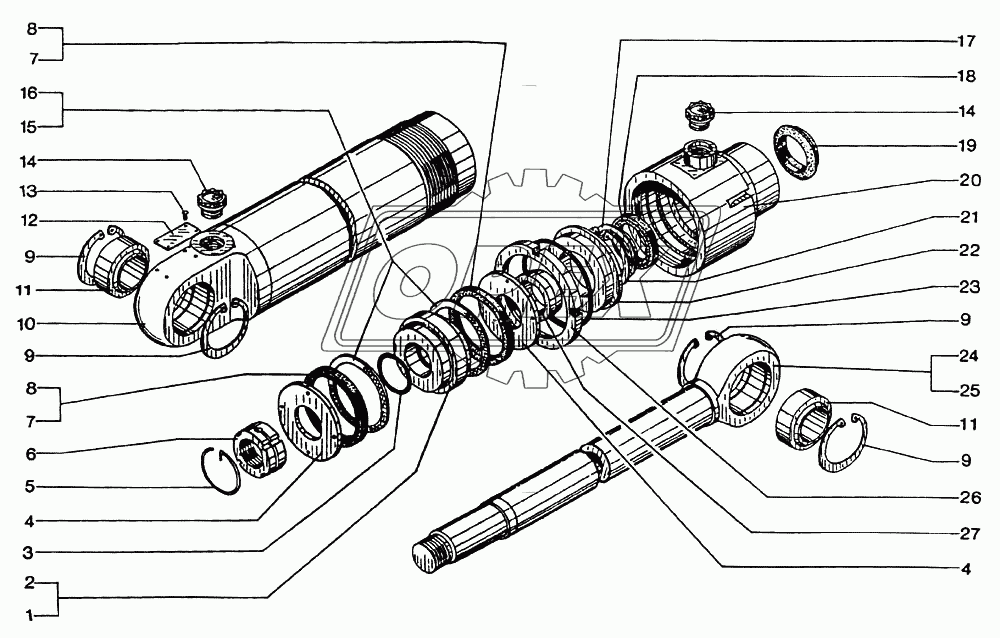 8
7
16
15
14
13
12
9
11
10
9
8
7
6
5
4
3
2
1
17
18
14
19
20
21
22
23
9
24
25
11
9
26
27
4