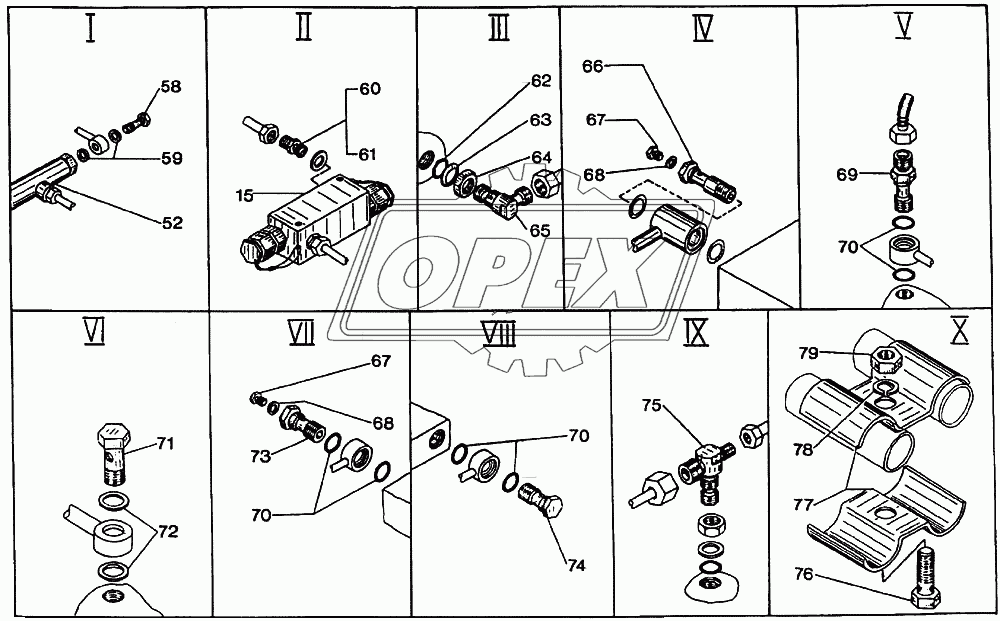 I
58
59
52

II
60
61
15

III
62
63
64
65

IV
66
67
68

V
69
70

OPEX

VI
71
72

VII
67
68
73
70

VIII
70
74

IX
75

X
79
78
77
76