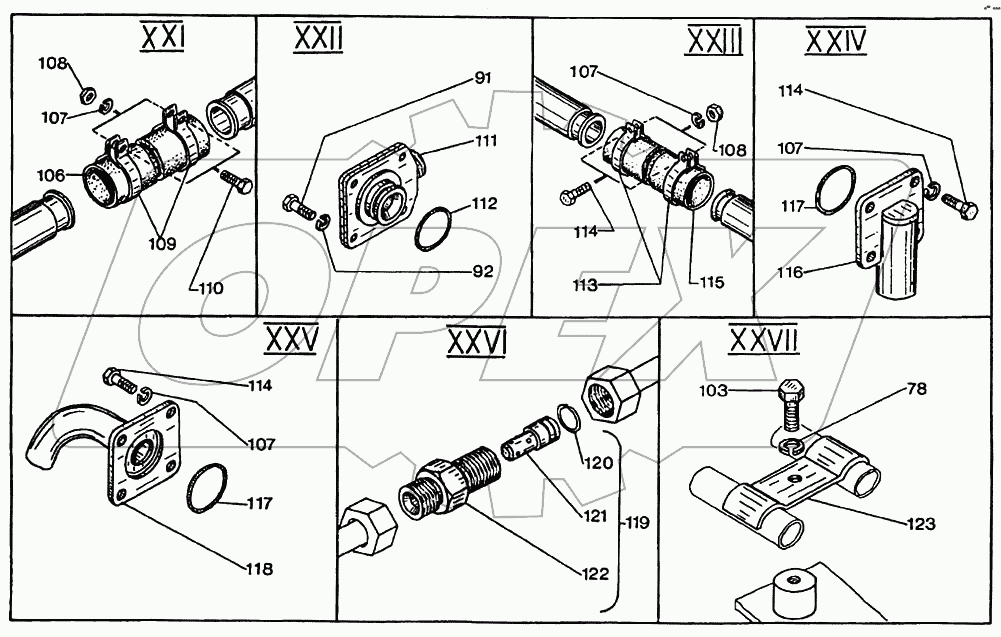 XXI
108
107
106
109
110

XXII
91
111
112
92

XXIII
107
108
114
113
115

XXIV
114
107
117
116

XXV
114
107
117
118

XXVI
120
121
119
122

XXVII
103
78
123

OPEX