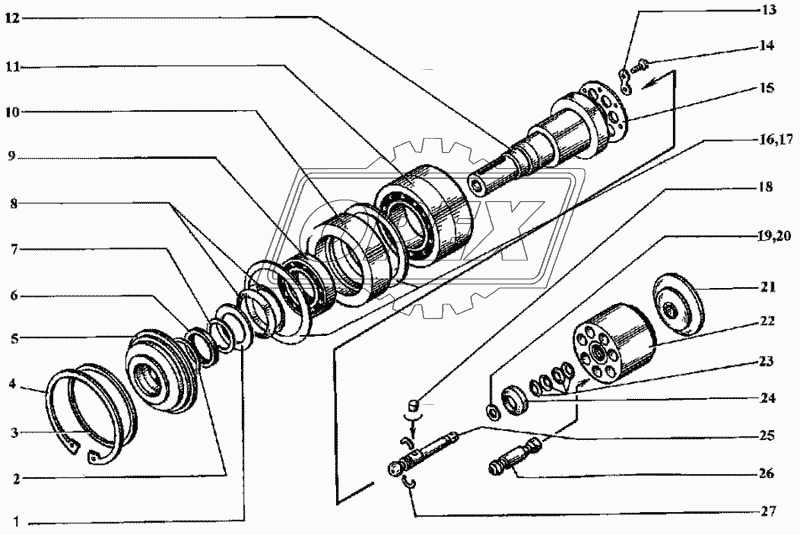 12
11
10
9
8
7
6
5
4
3
2
1
13
14
15
16,17
18
19,20
21
22
23
24
25
26
27