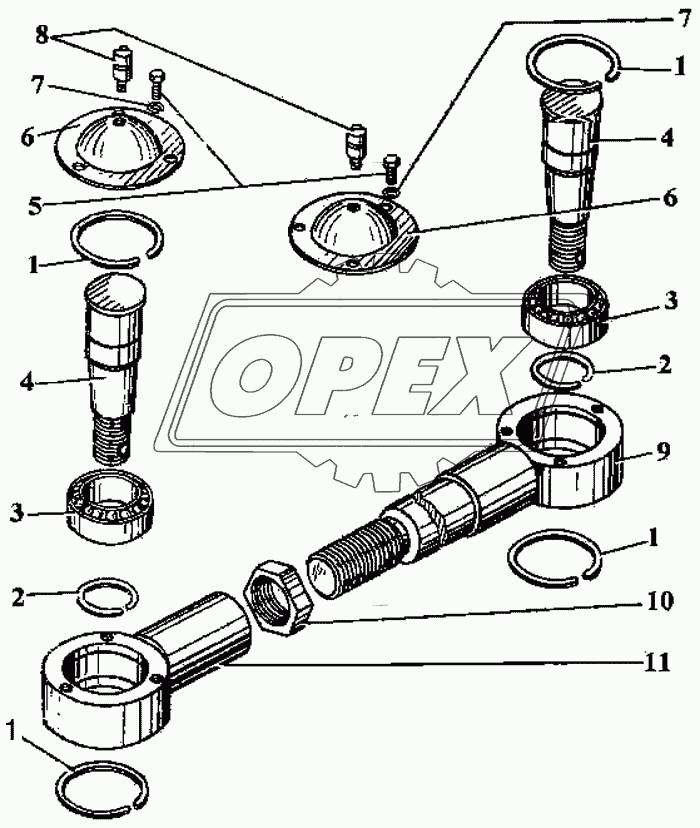 8
7
7
1
6
4
5
6
1
3
OPEX
4
2
9
3
1
2
10
11
1