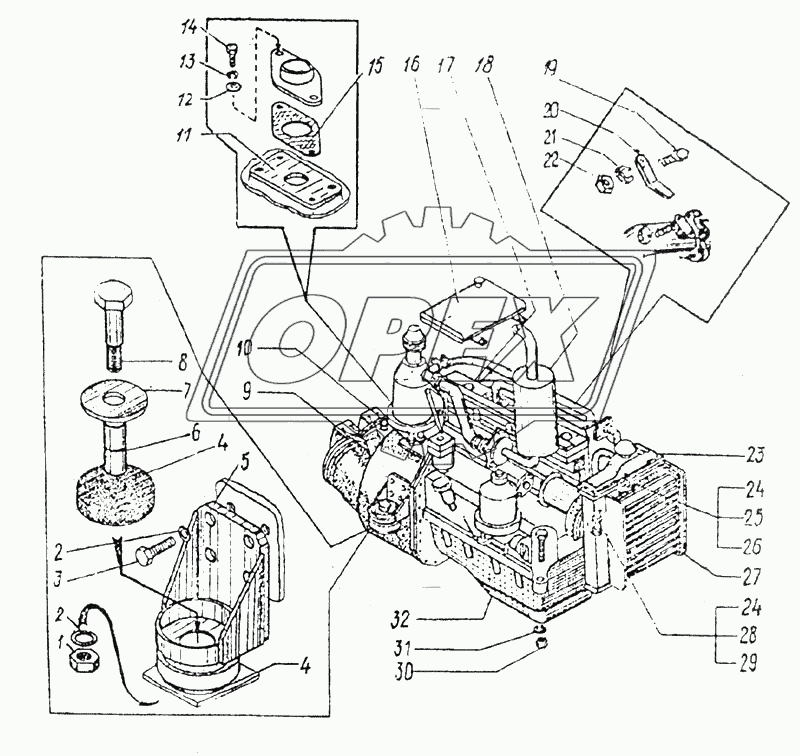 14
13
12
11
15
16
17
18
19
20
21
22
OPEX
10
9
8
7
6
4
5
2
3
2
1
4
23
24
25
26
27
24
28
29
32
31
30