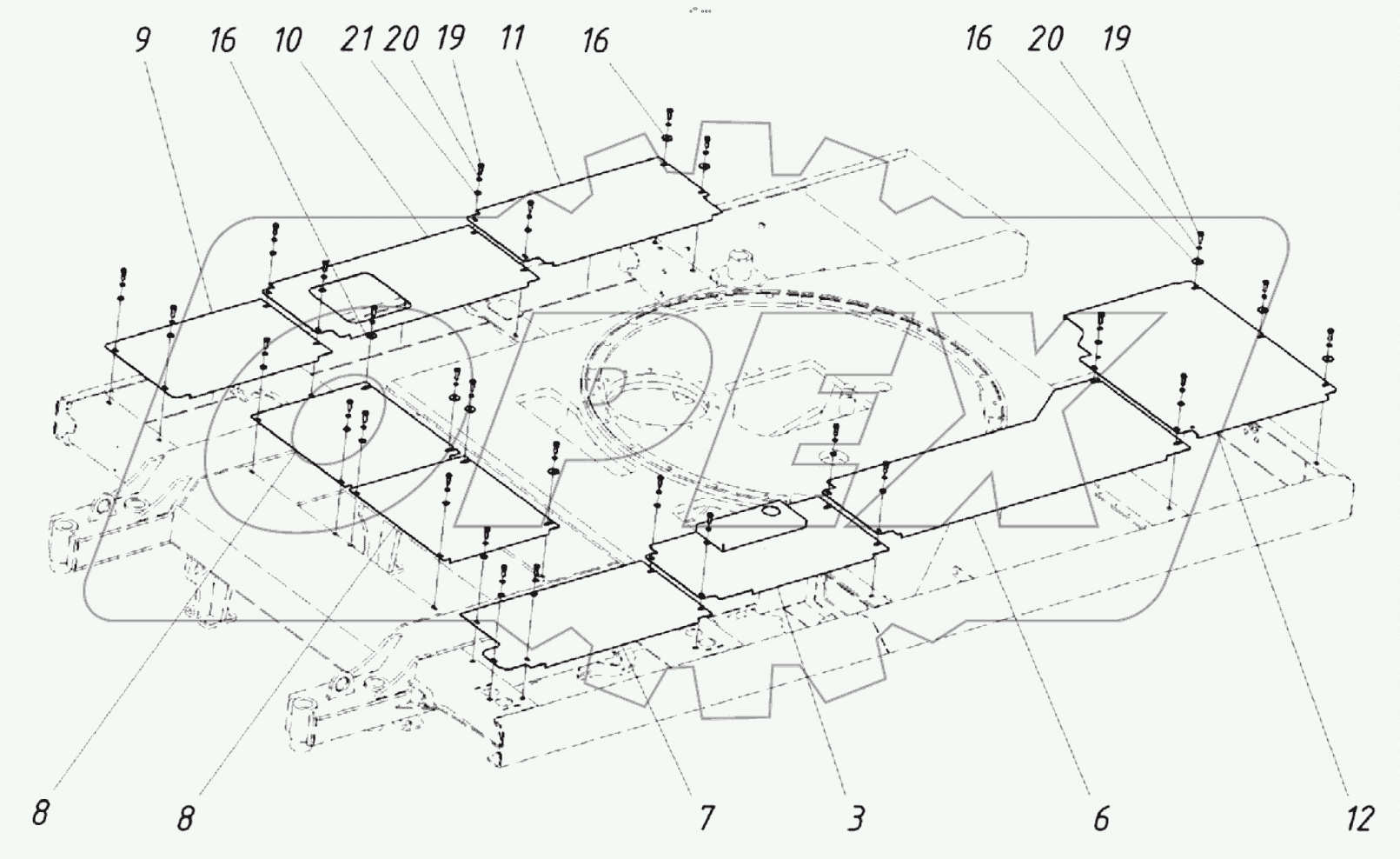 9 16 10 21 20 19 11 16

16 20 19

OPEX

8 8 7 3 6 12