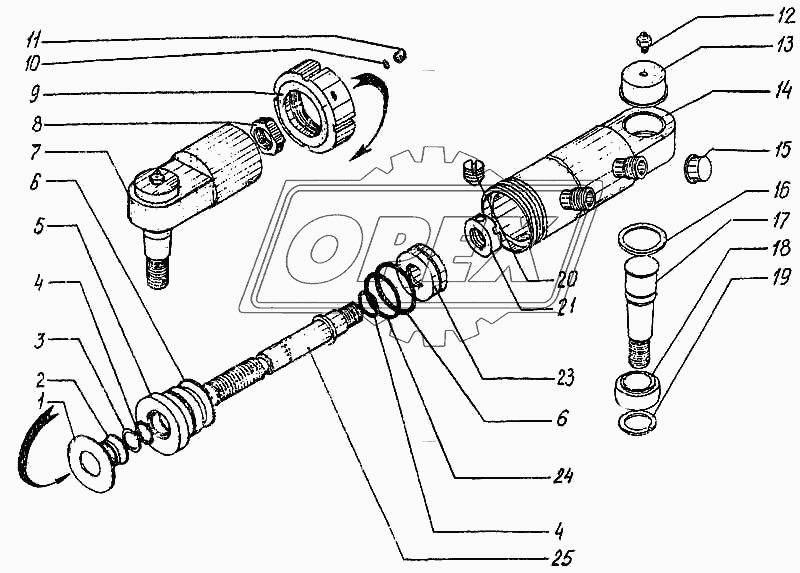 11
10
9
8
7
6
5
4
3
2
1
12
13
14
15
16
17
18
19
20
21
23
6
24
4
25
OPEX