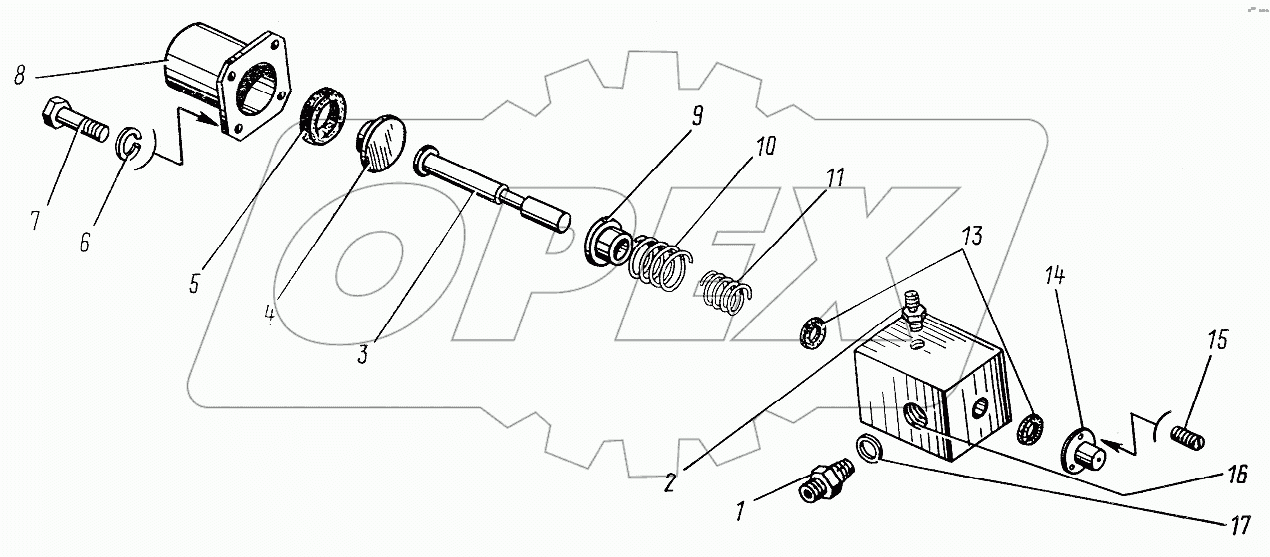 8
7
6
5
4
3
9
10
11
13
14
15
2
1
16
17
OPEX