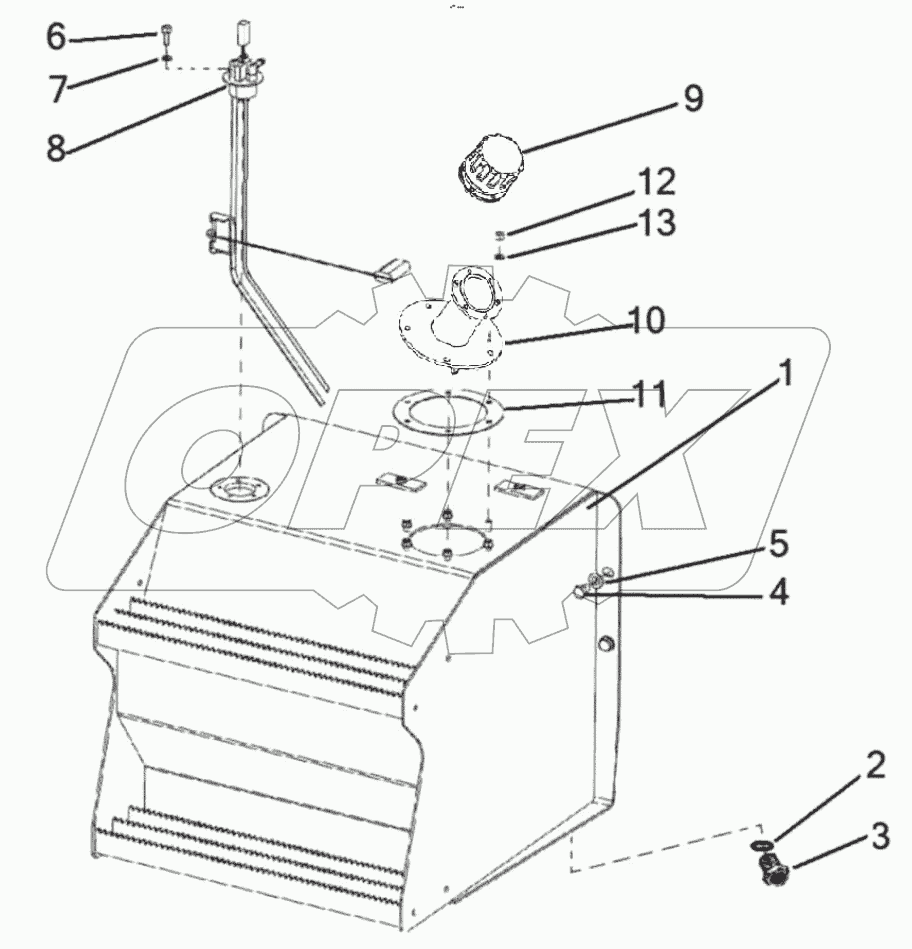 6
7
8
9
12
13
10
11
1
5
4
2
3
OPEX