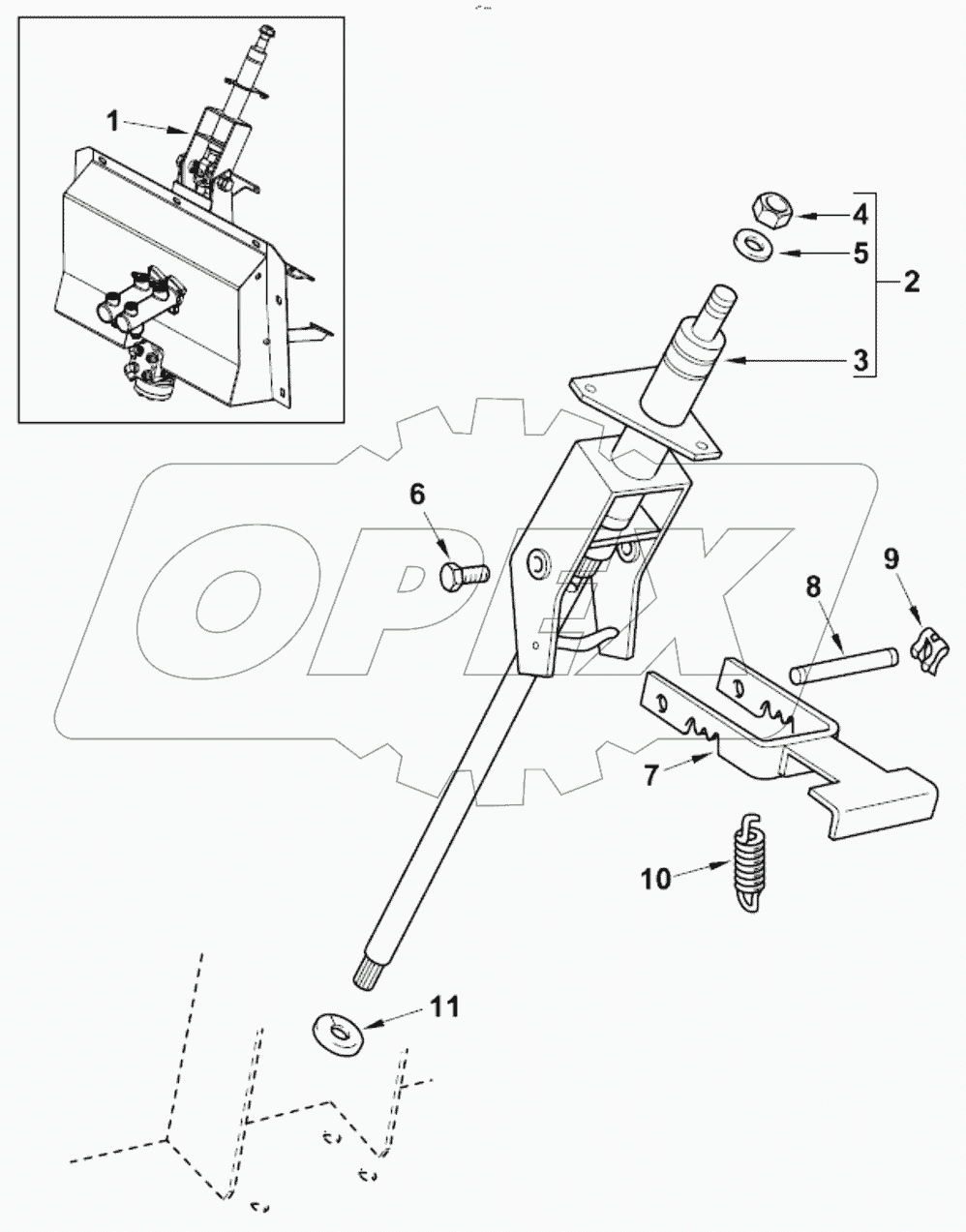 1
4
5
2
3
6
OPEX
9
8
7
10
11