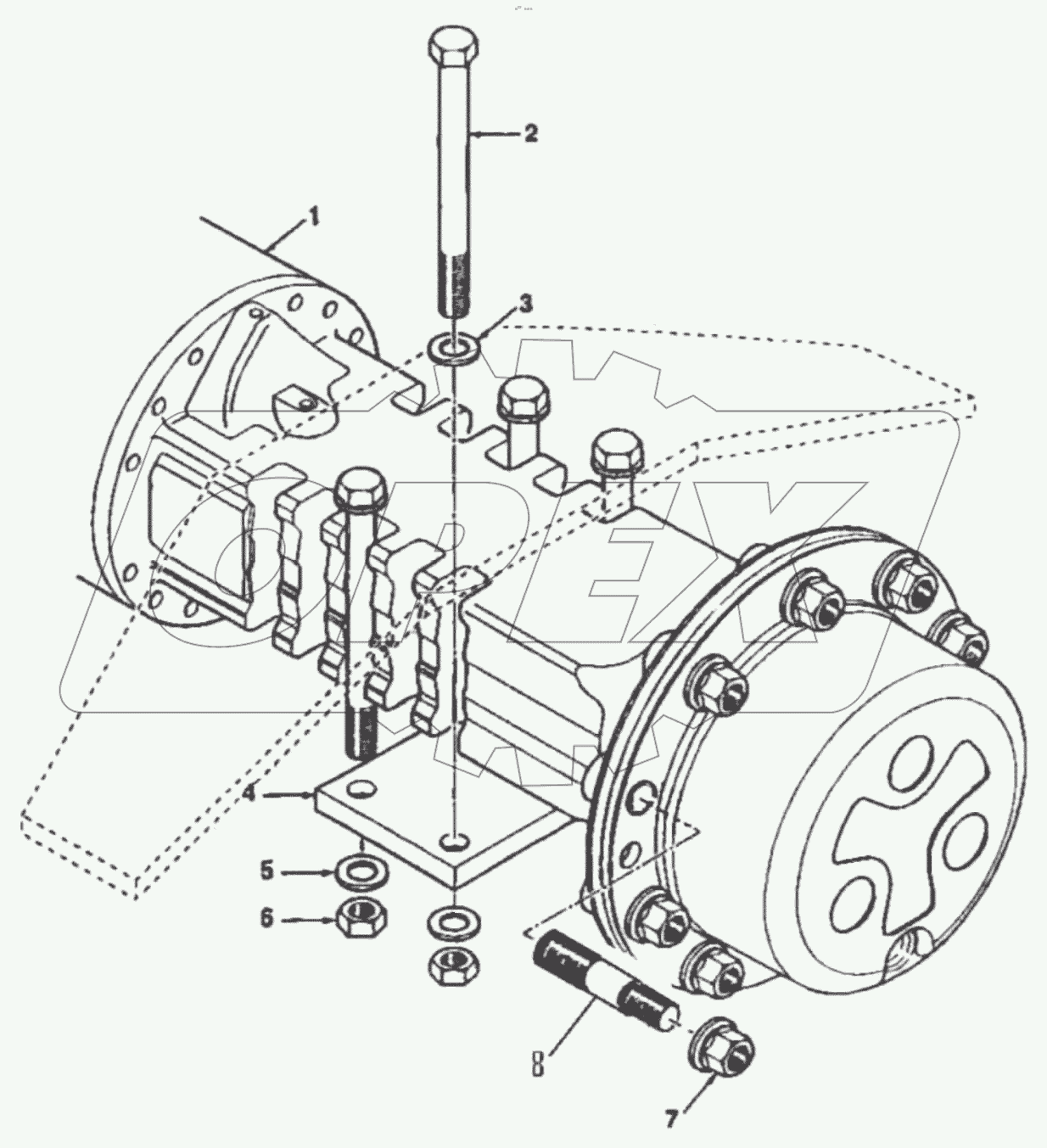 2
1
3
4
5
6
8
7
OREX