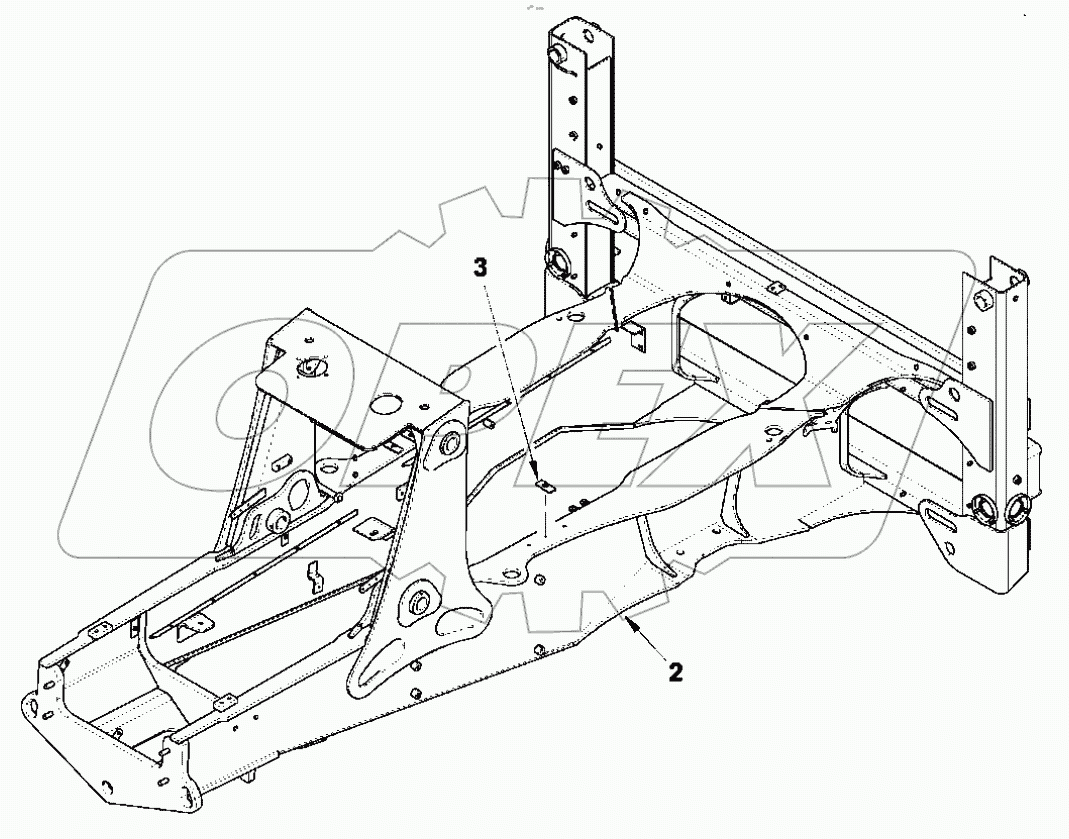 3
2
OPEX