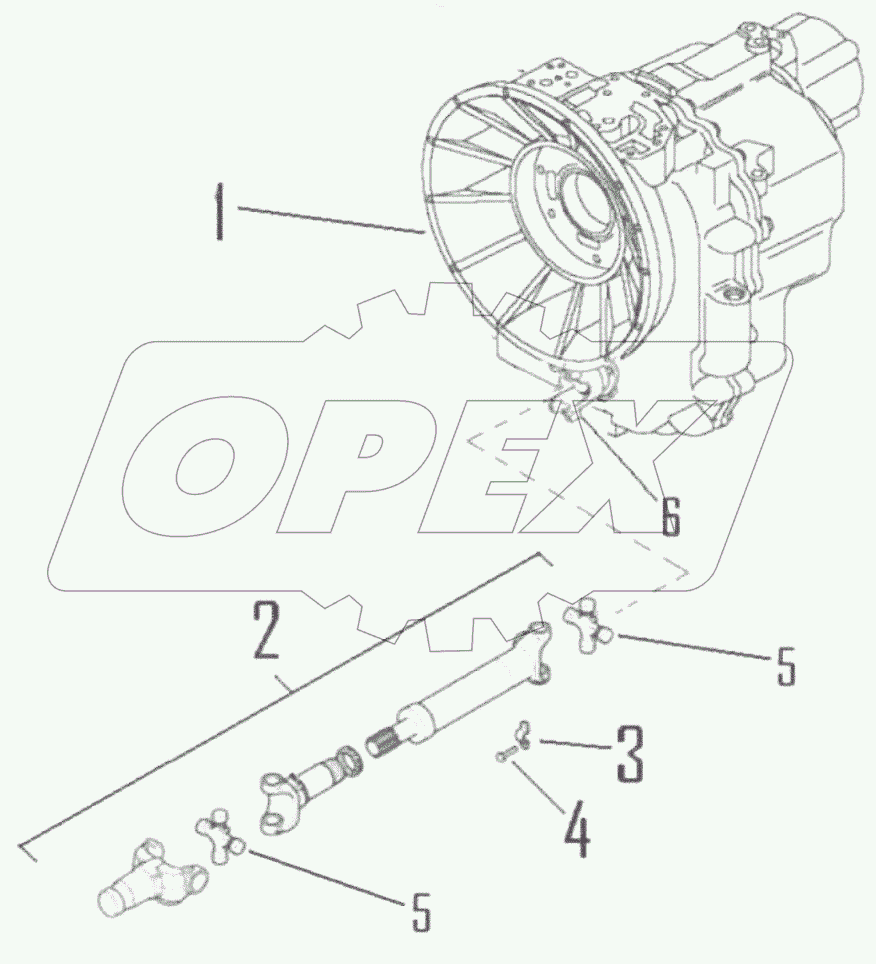 1

OPEX

6

2

5

3

4

5