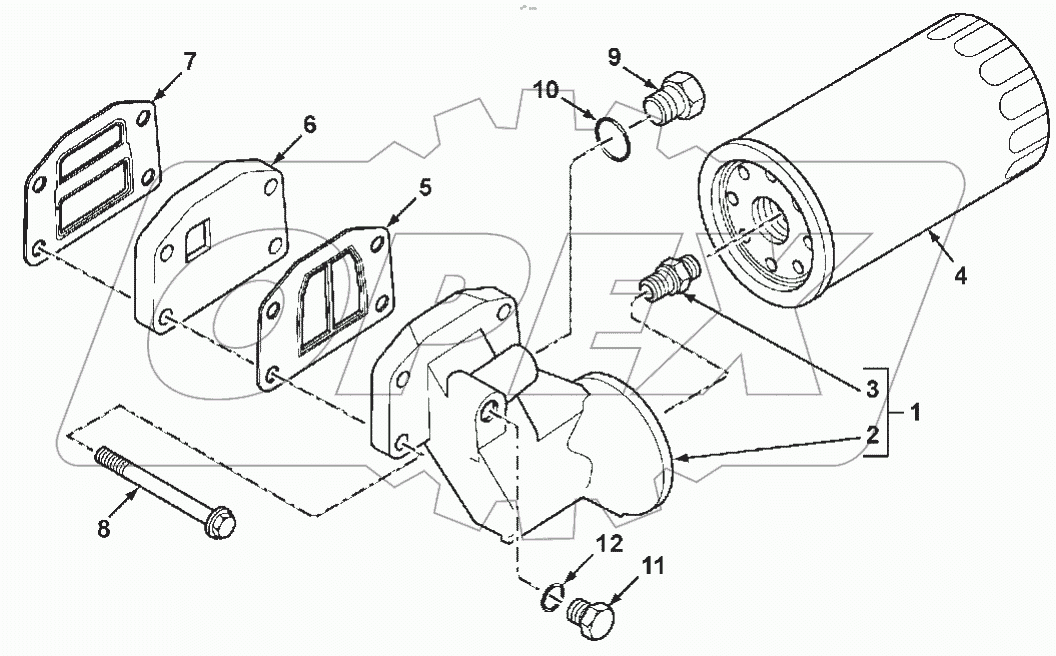 7
6
5
10
9
4
3
1
2
8
12
11
OREX