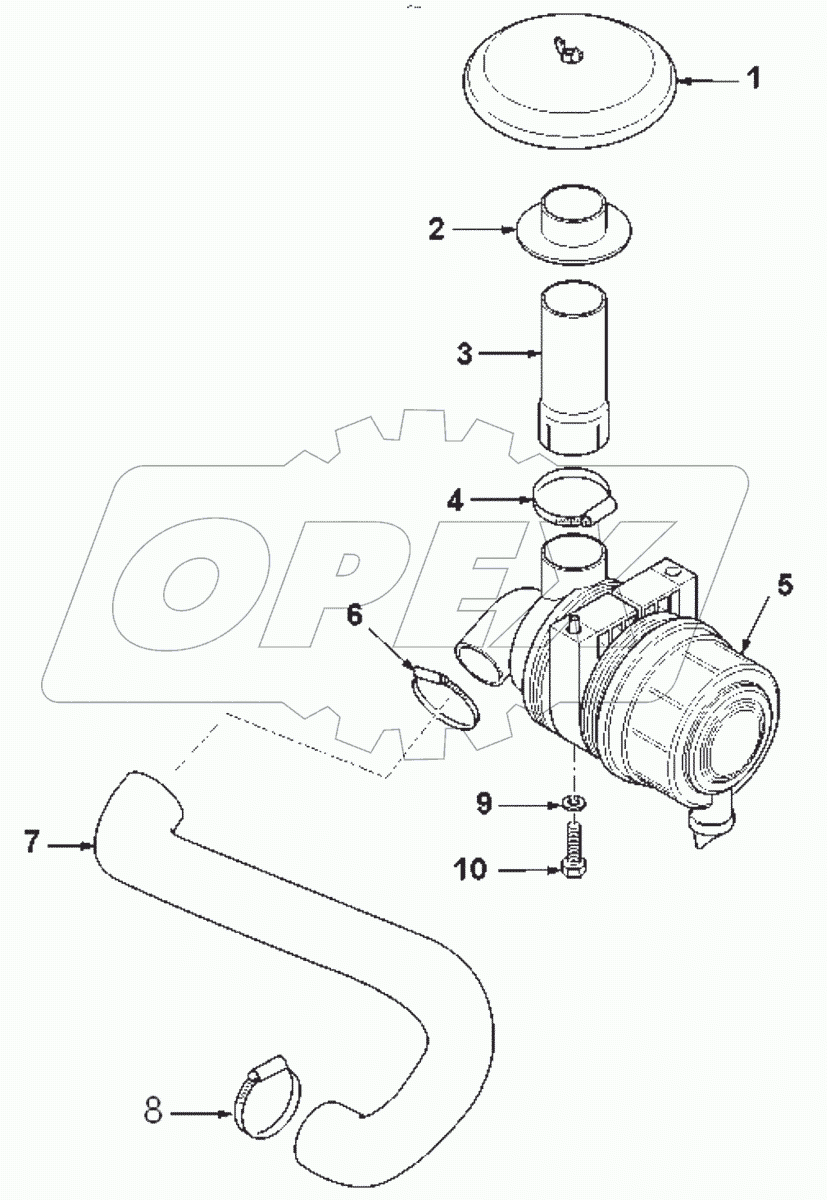 1
2
3
4
OPEX
5
6
7
9
10
8