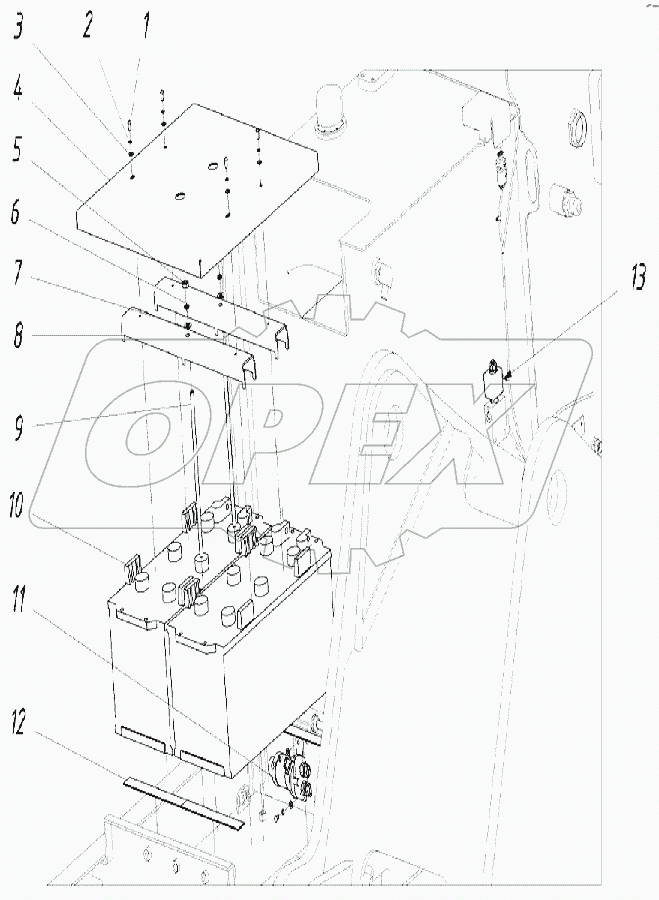 3 2 1
4
5
6
7
8
9
10
11
12
13
OPEX