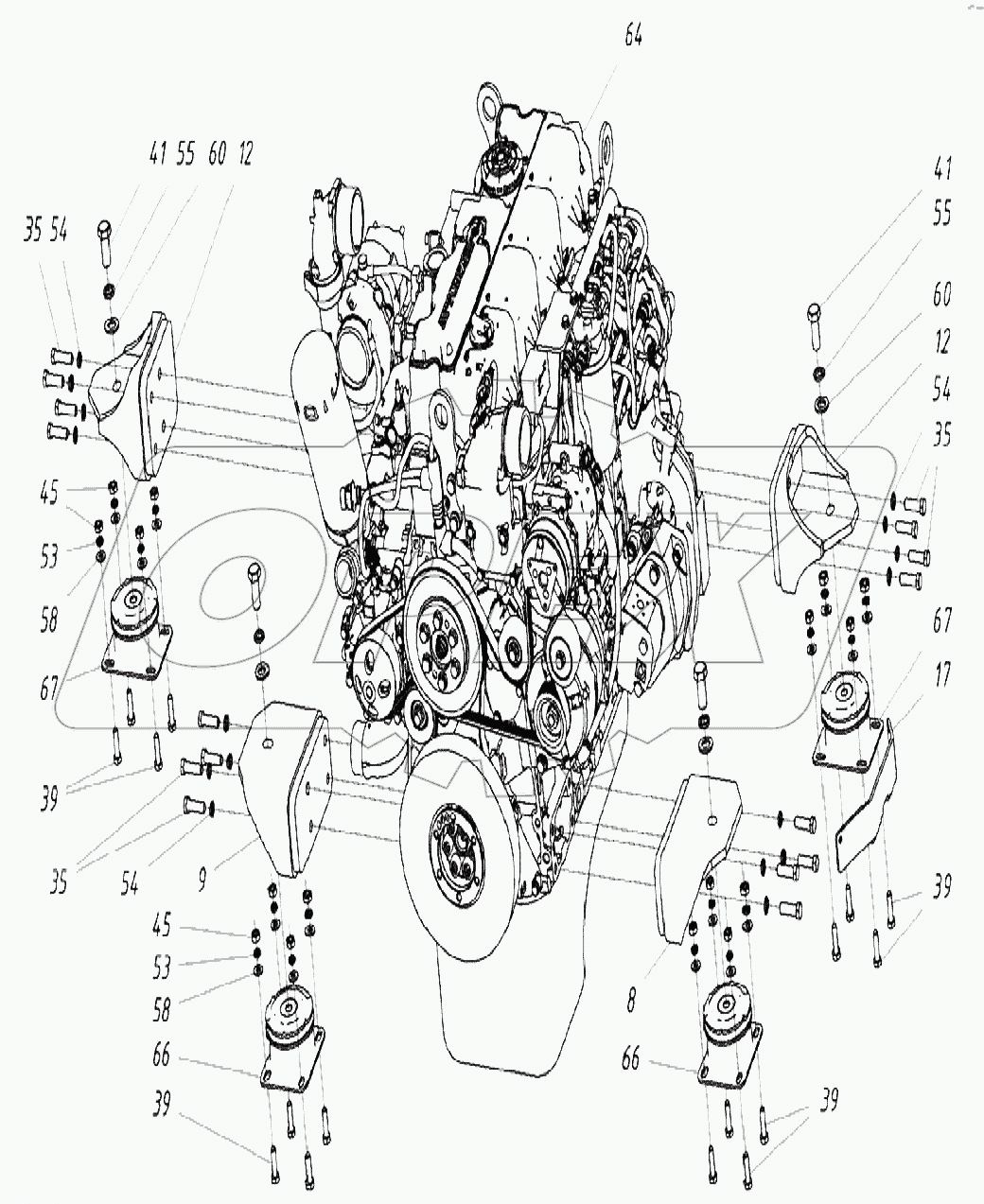 64
41 55 60 12
35 54
45
53
58
67
39
35
54
9
45
53
58
66
39
41
55
60
12
54
35
67
17
39
8
66
39