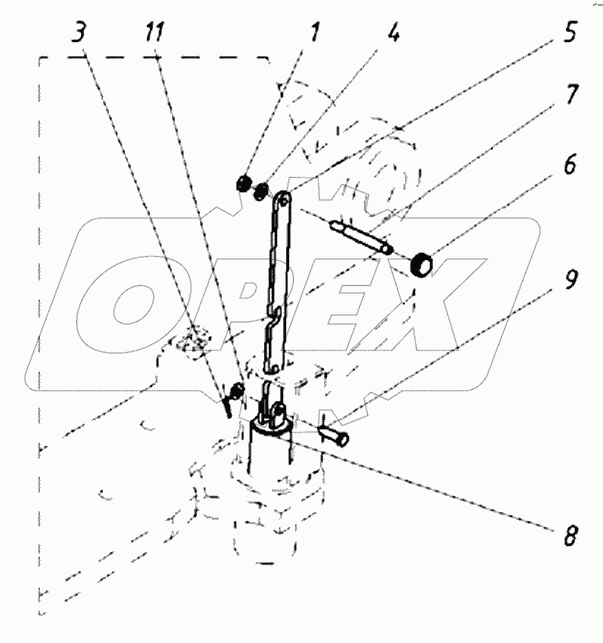 3
11
1
4
5
7
6
9
8
OPEX