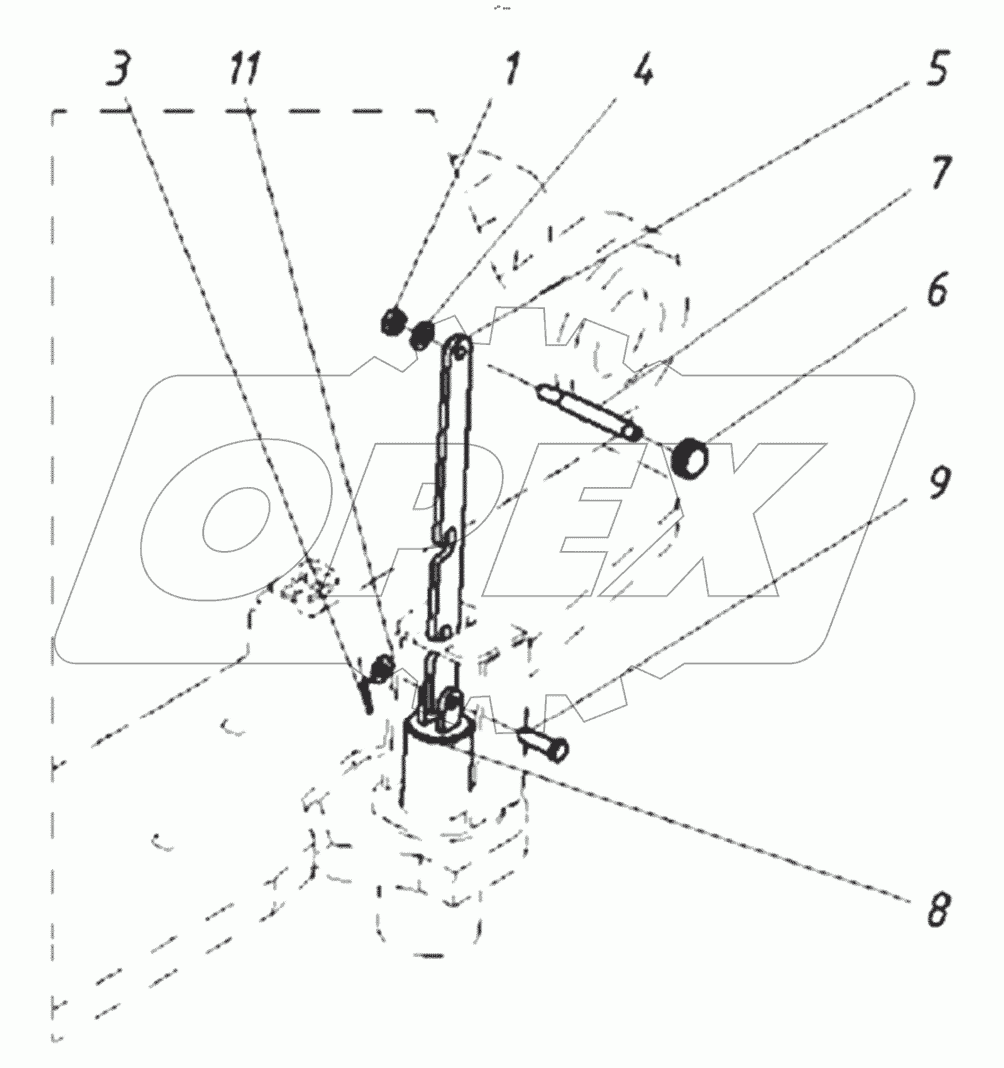 3
11
1
4
5
7
6
9
8
OPEX