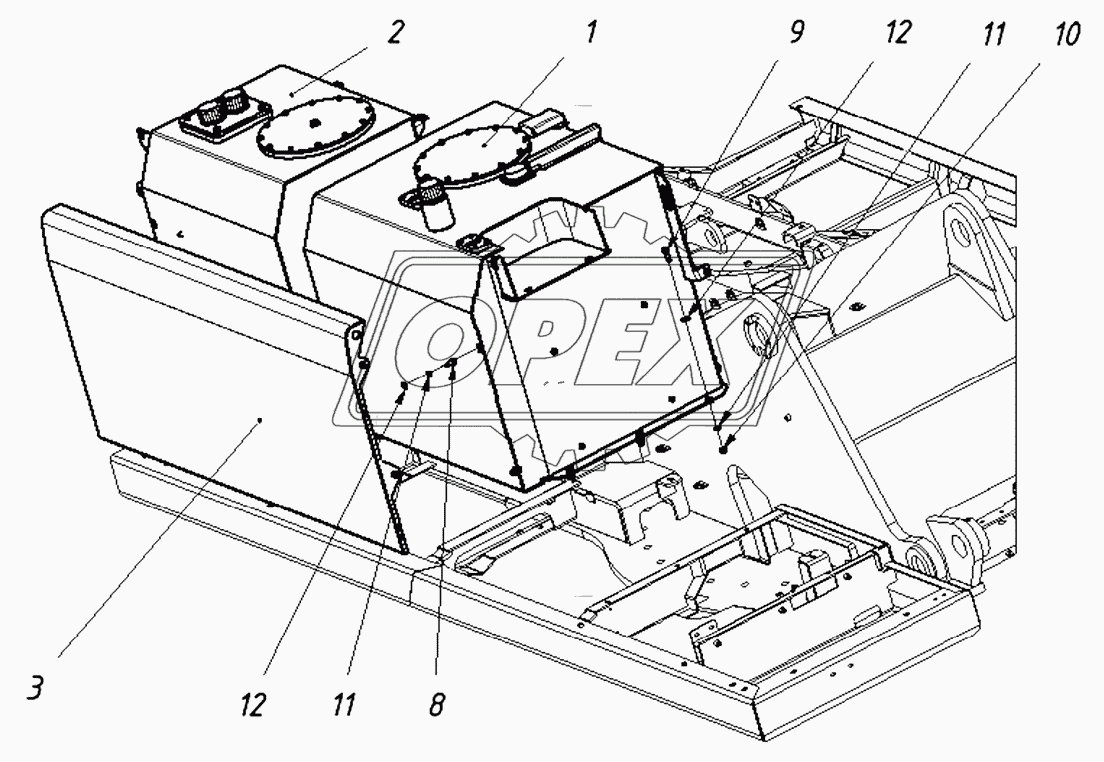 2
1
9
12
11
10
OPEX
3
12
11
8