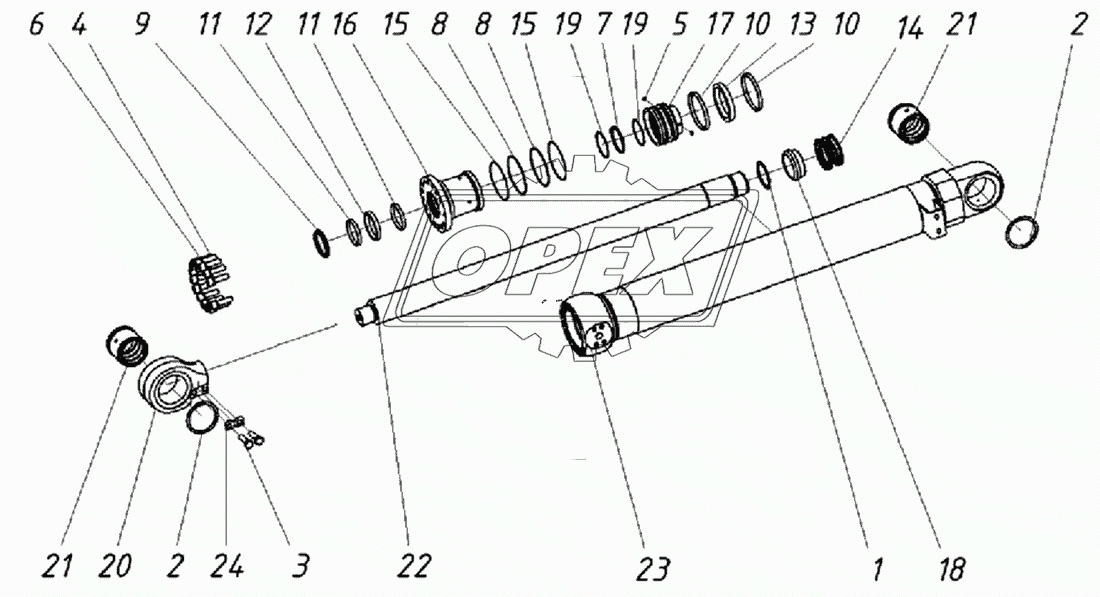 6 4 9 11 12 11 16 15 8 8 15 19 7 19 5 17 10 13 10 14 21 2

OPEX

21 20 2 24 3 22 23 1 18