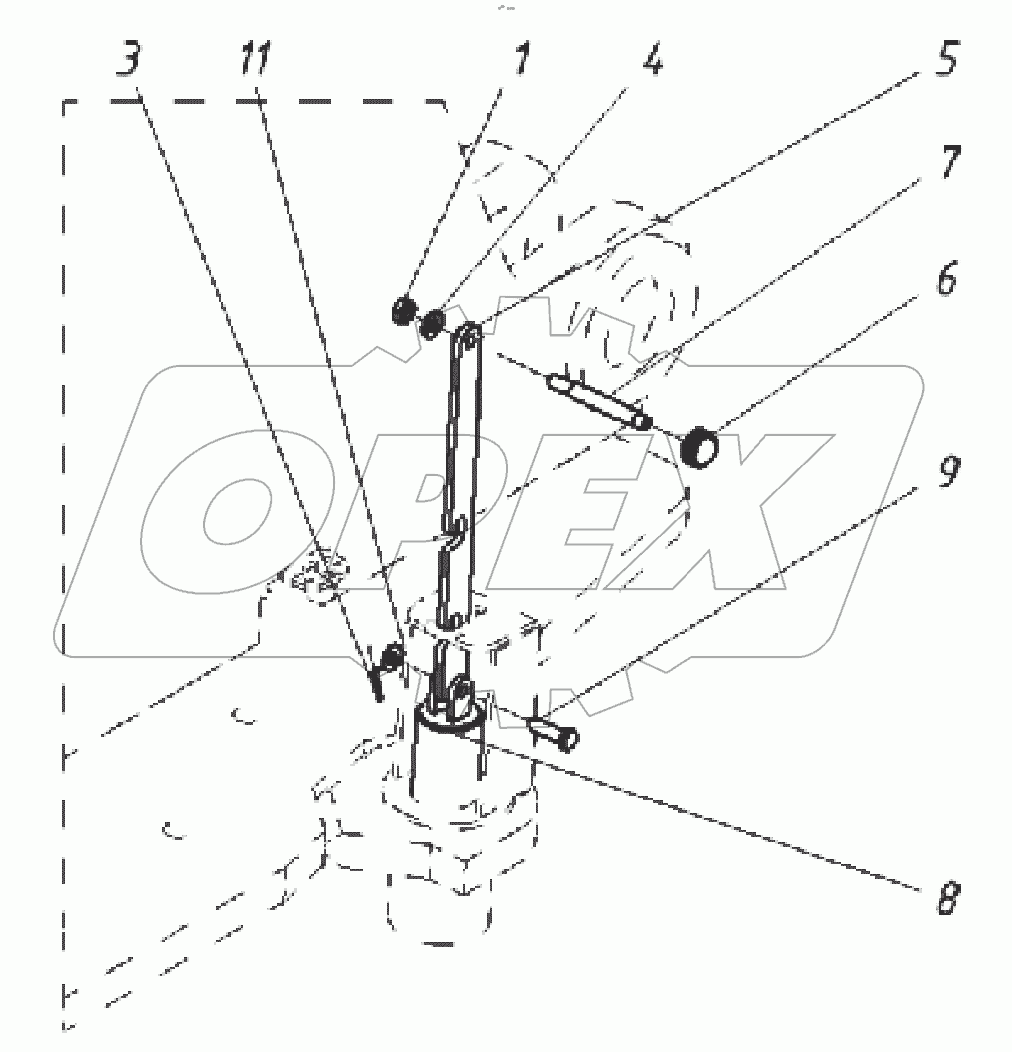 3
11
1
4
5
7
6
9
8
OPEX