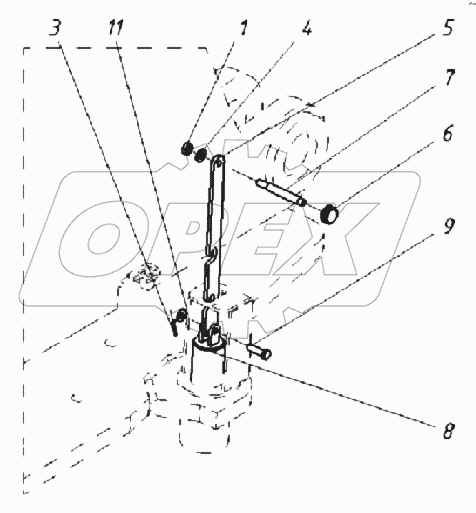 3
11
1
4
5
7
6
9
8
OPEX