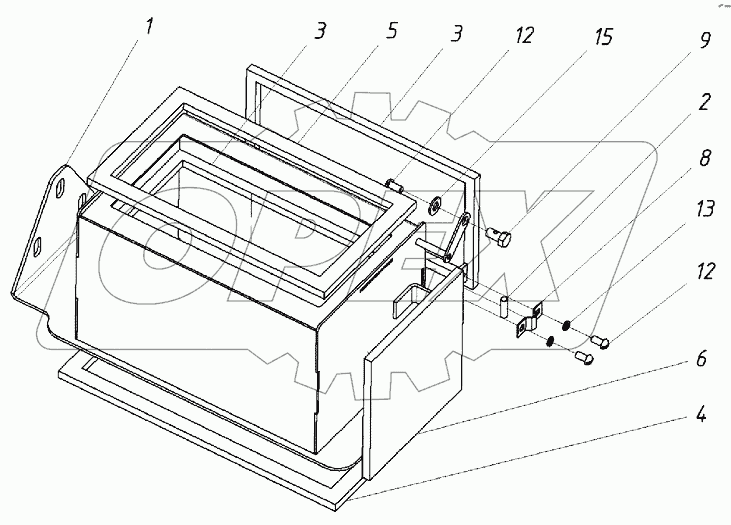 1
3
5
3
12
15
9
2
8
13
12
6
4
OPEX