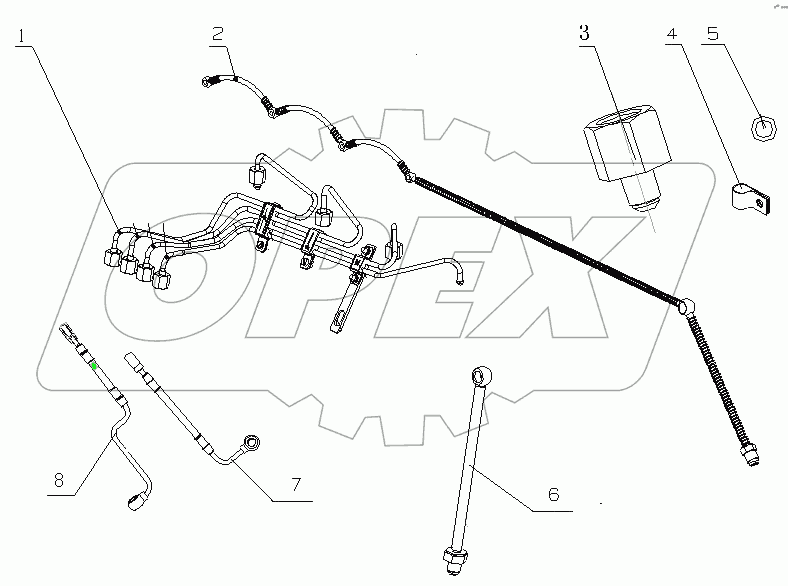 1
2
3
4
5
OPEX
8
7
6