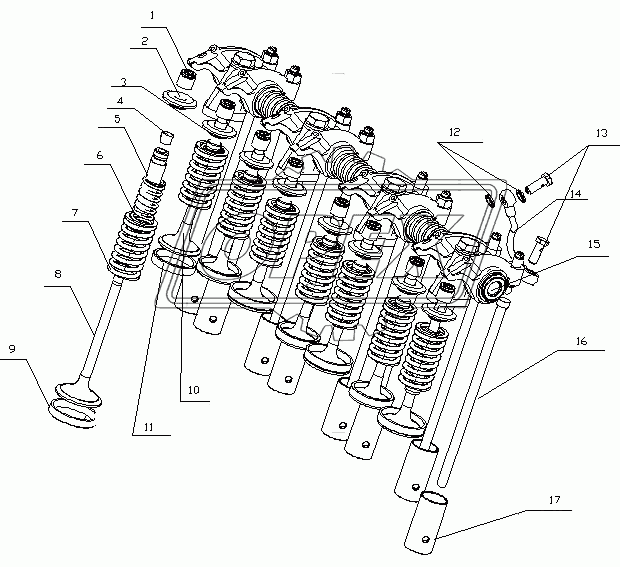 1
2
3
4
5
6
7
8
9
10
11
12
13
14
15
16
17