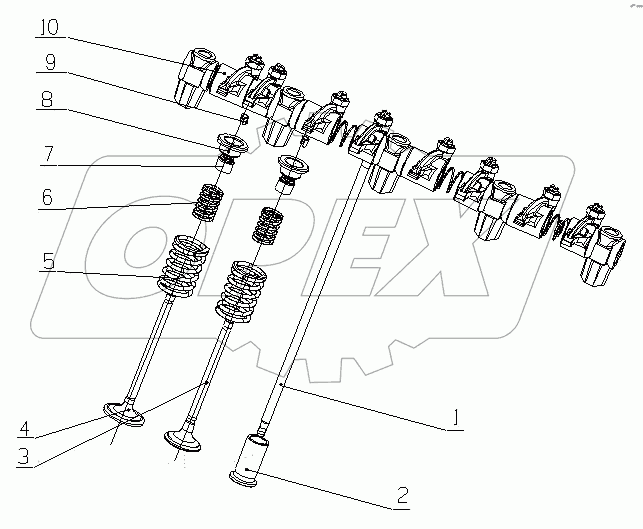 10
9
8
7
6
5
4
3
1
2
OPEX