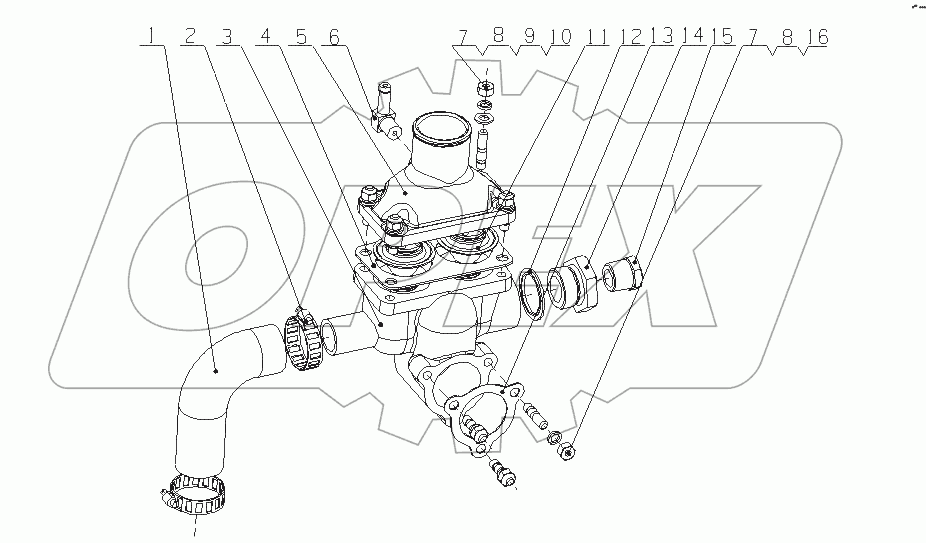 1 2 3 4 5 6 7 8 9 10 11 12 13 14 15 7 8 16

OPEX