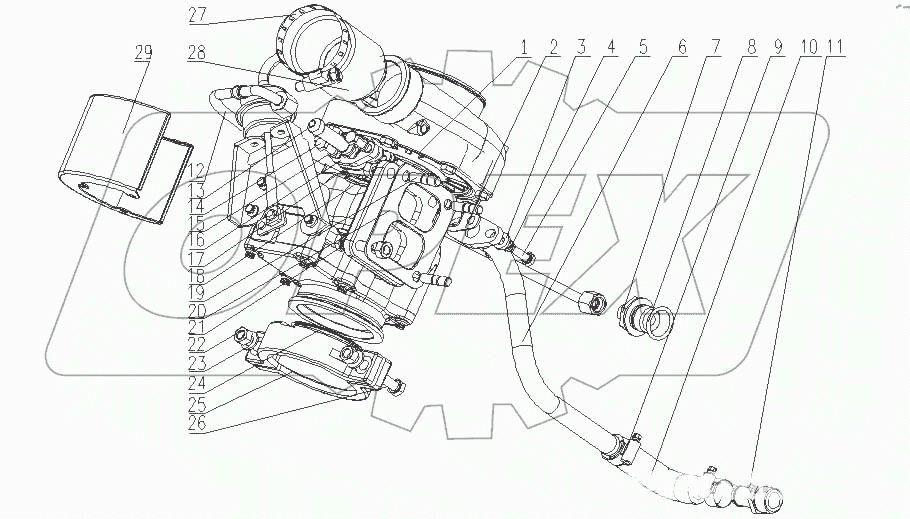 27
29
28
1 2 3 4 5 6 7 8 9 10 11
12
13
14
15
16
17
18
19
20
21
22
23
24
25
26