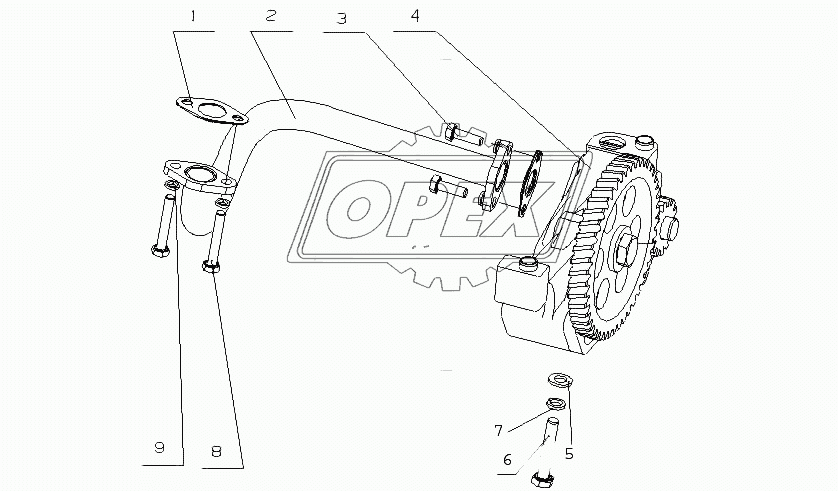 1
2
3
4
OPEX
9
8
7
6
5