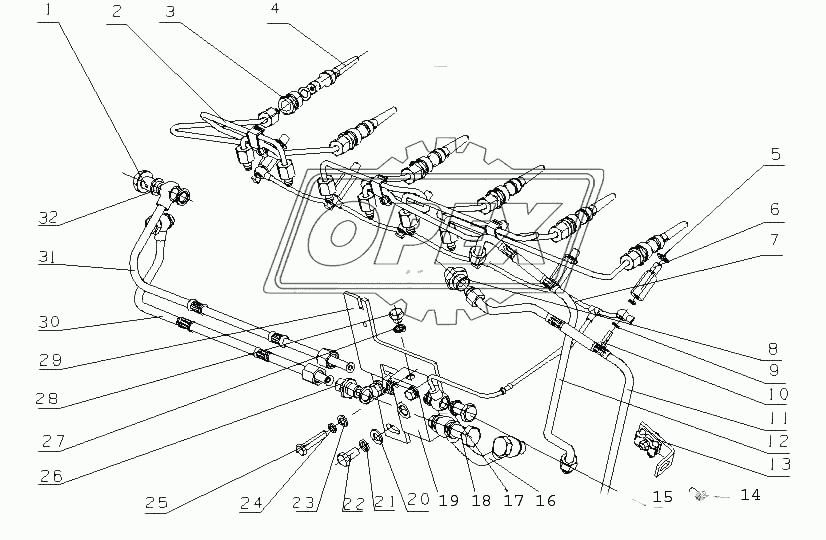 1
2
3
4
5
6
7
8
9
10
11
12
13
14
15
16
17
18
19
20
21
22
23
24
25
26
27
28
29
30
31
32
OPEX