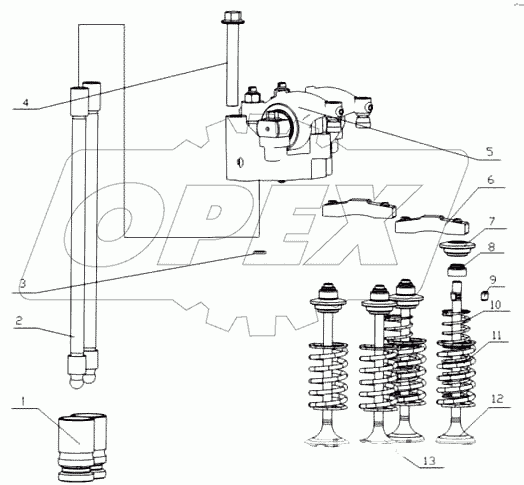 4
5
6
7
8
9
10
11
12
13
3
2
1
OPEX